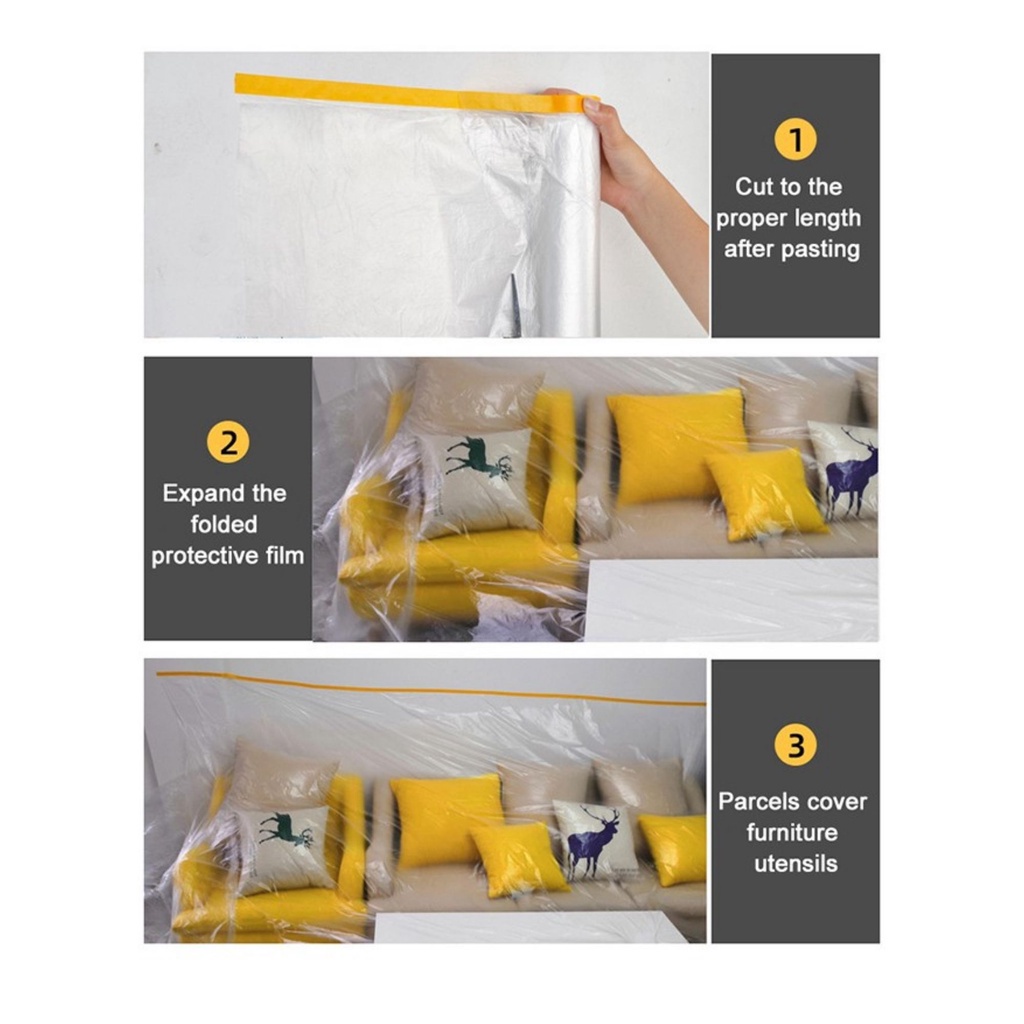 1
Cut to the proper length after pasting

2
Expand the folded protective film

3
Parcels cover furniture utensils