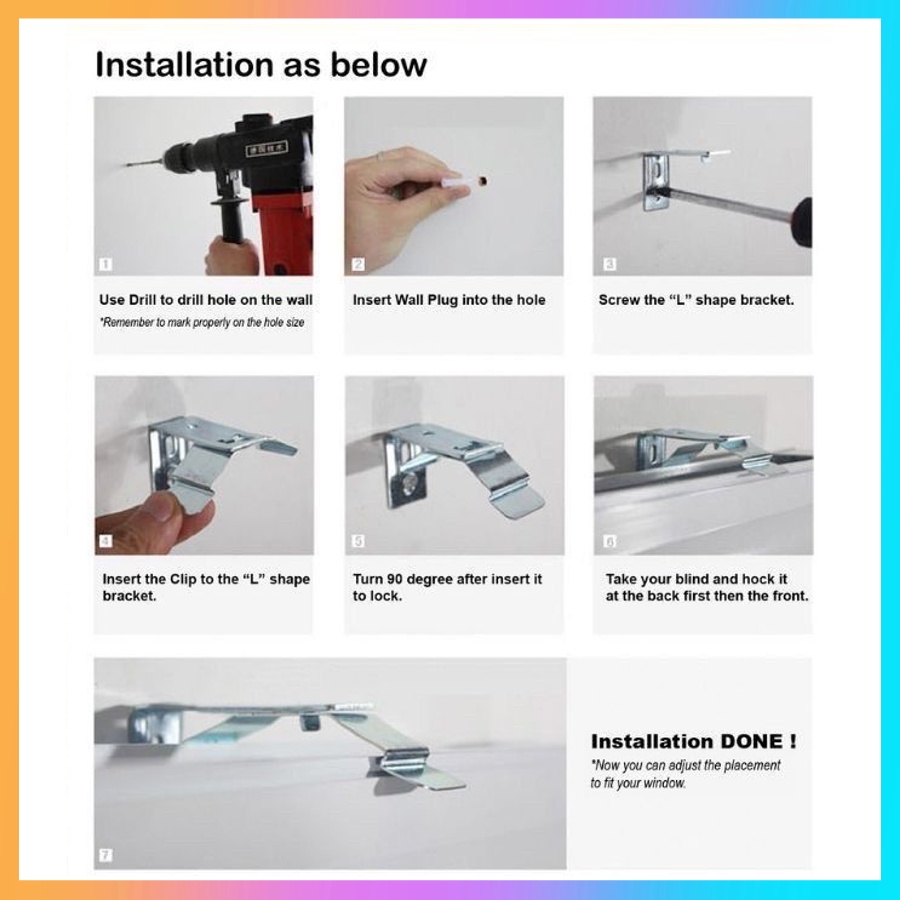 Installation as below

1

Use Drill to drill hole on the wall
*Remember to mark properly on the hole size

2

Insert Wall Plug into the hole

3

Screw the "L" shape bracket.

4

Insert the Clip to the "L" shape bracket.

5

Turn 90 degree after insert it to lock.

6

Take your blind and hock it at the back first then the front.

7

Installation DONE !
*Now you can adjust the placement to fit your window.