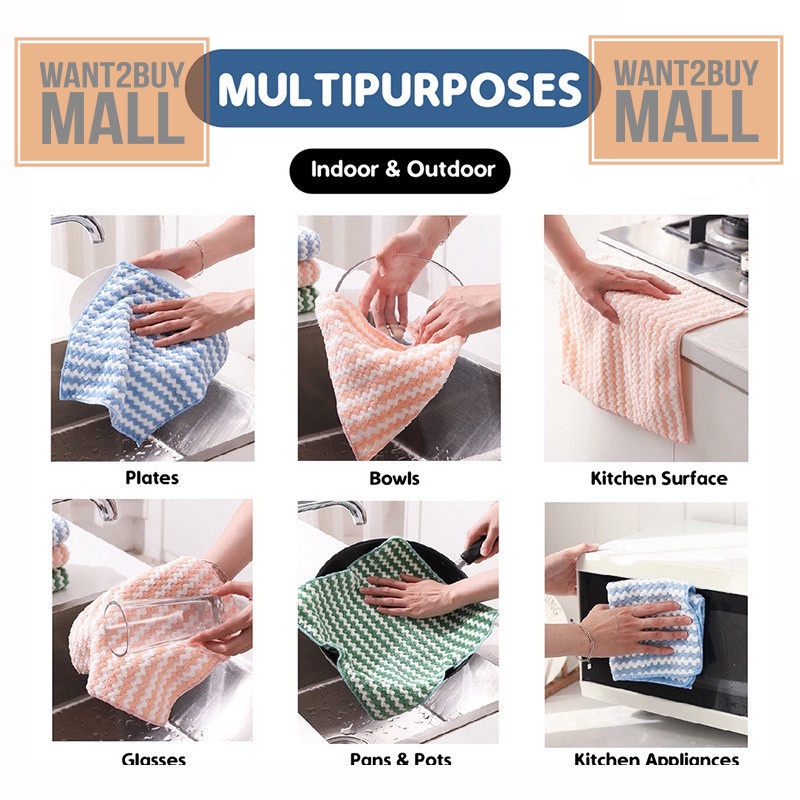 WANT2BUY MALL

MULTIPURPOSES

WANT2BUY MALL

Indoor & Outdoor

Plates

Bowls

Kitchen Surface

Glasses

Pans & Pots

Kitchen Appliances