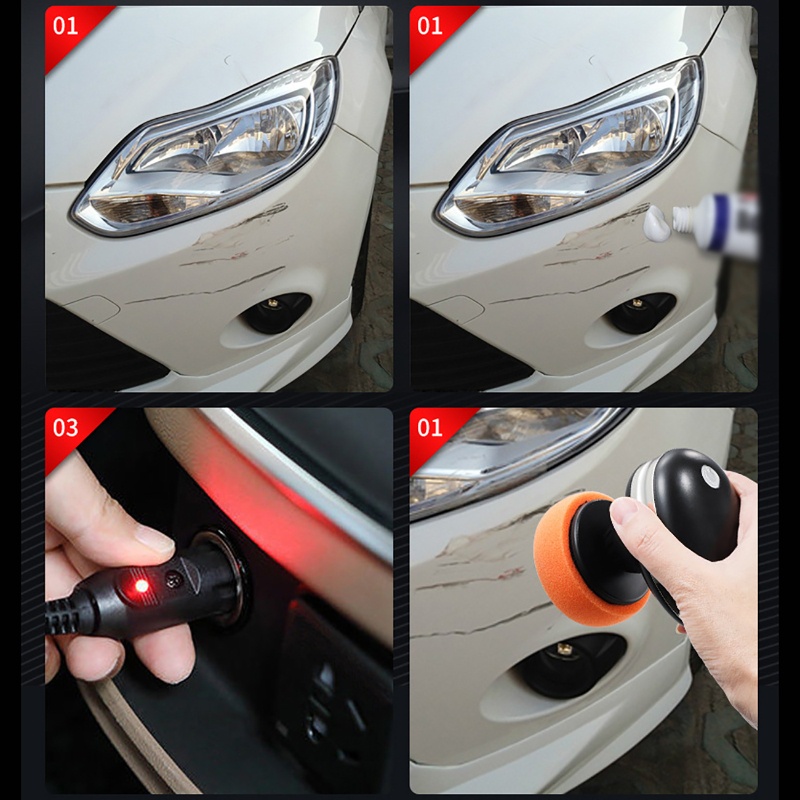 01

01

03

01