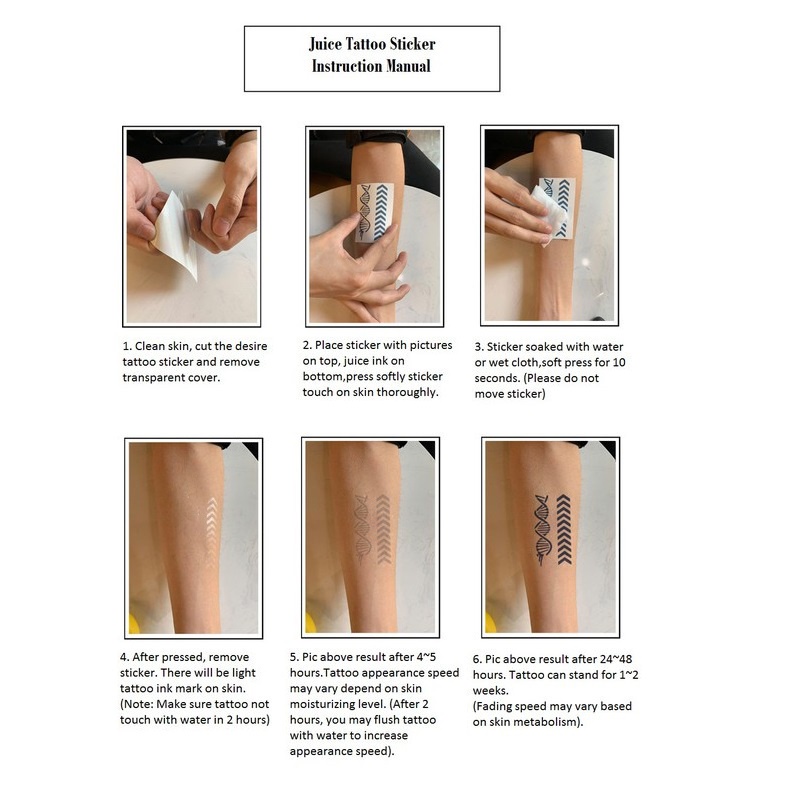 Juice Tattoo Sticker
Instruction Manual

1. Clean skin, cut the desire tattoo sticker and remove transparent cover.

2. Place sticker with pictures on top, juice ink on bottom,press softly sticker touch on skin thoroughly.

3. Sticker soaked with water or wet cloth,soft press for 10 seconds. (Please do not move sticker)

4. After pressed, remove sticker. There will be light tattoo ink mark on skin. (Note: Make sure tattoo not touch with water in 2 hours)

5. Pic above result after 4~5 hours.Tattoo appearance speed may vary depend on skin moisturizing level. (After 2 hours, you may flush tattoo with water to increase appearance speed).

6. Pic above result after 24~48 hours. Tattoo can stand for 1~2 weeks.
(Fading speed may vary based on skin metabolism).