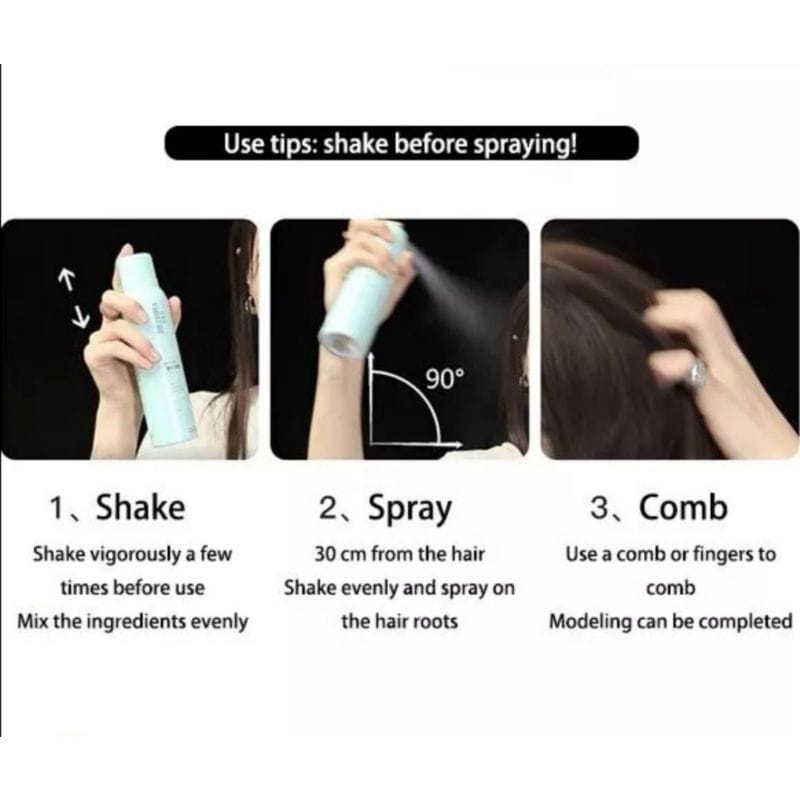 Use tips: shake before spraying!

90°

1、Shake

Shake vigorously a few times before use
Mix the ingredients evenly

2、Spray

30 cm from the hair
Shake evenly and spray on the hair roots

3、Comb

Use a comb or fingers to comb
Modeling can be completed