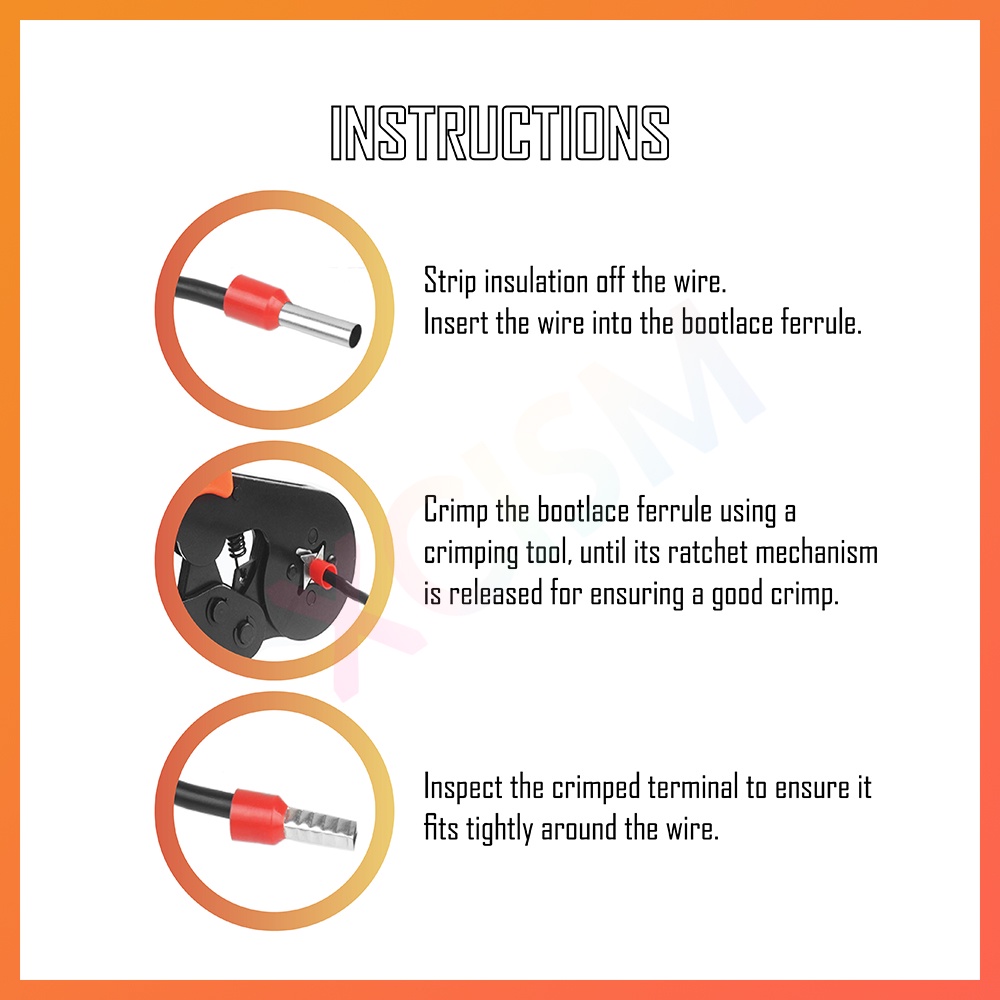 INSTRUCTIONS

Strip insulation off the wire.
Insert the wire into the bootlace ferrule.

Crimp the bootlace ferrule using a crimping tool, until its ratchet mechanism is released for ensuring a good crimp.

Inspect the crimped terminal to ensure it fits tightly around the wire.

RCISM