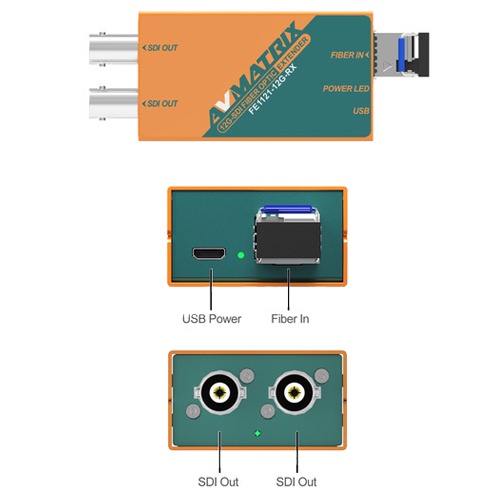 SDI OUT
SDI OUT
AVMATRIX
12G-SDI FIBER OPTIC EXTENDER
FE1121-12G-RX
FIBER IN
POWER LED
USB

USB Power
Fiber In

SDI Out
SDI Out