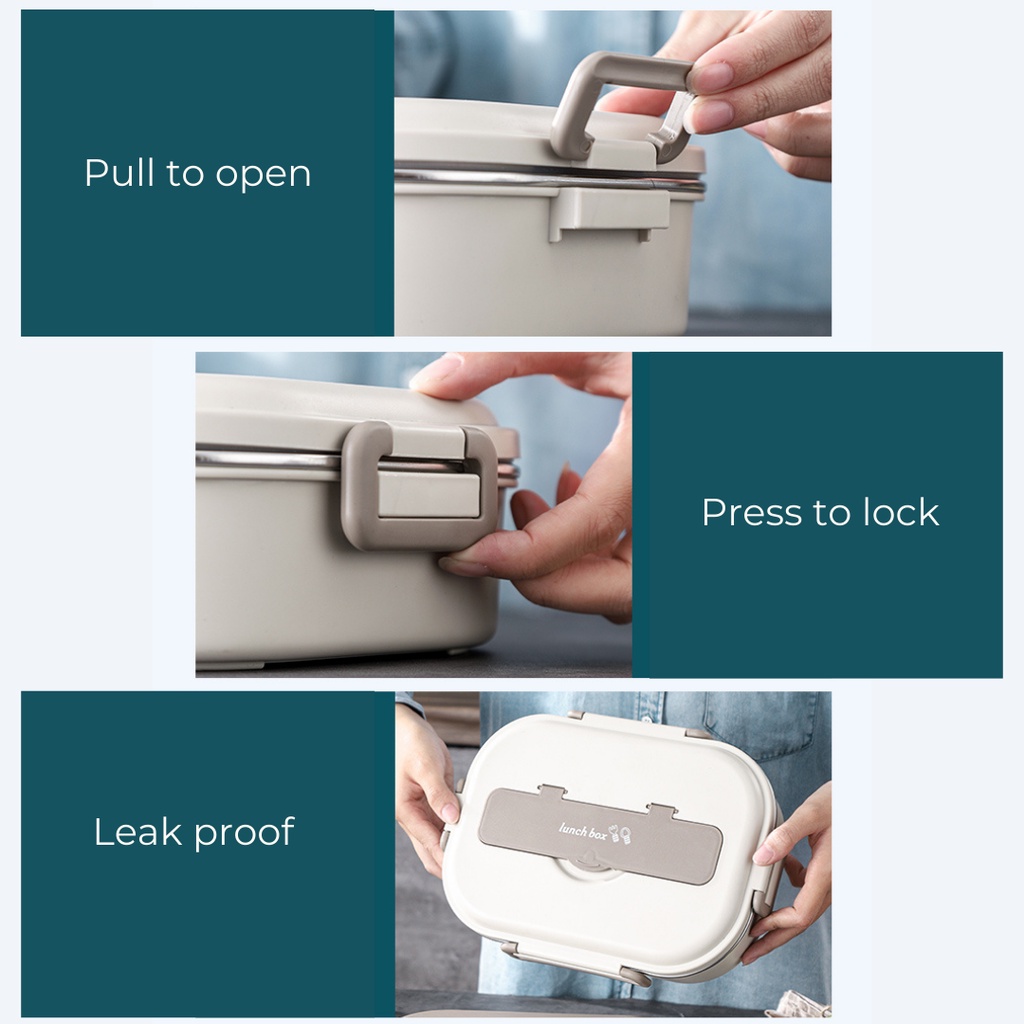 Pull to open

Press to lock

Leak proof

lunch box