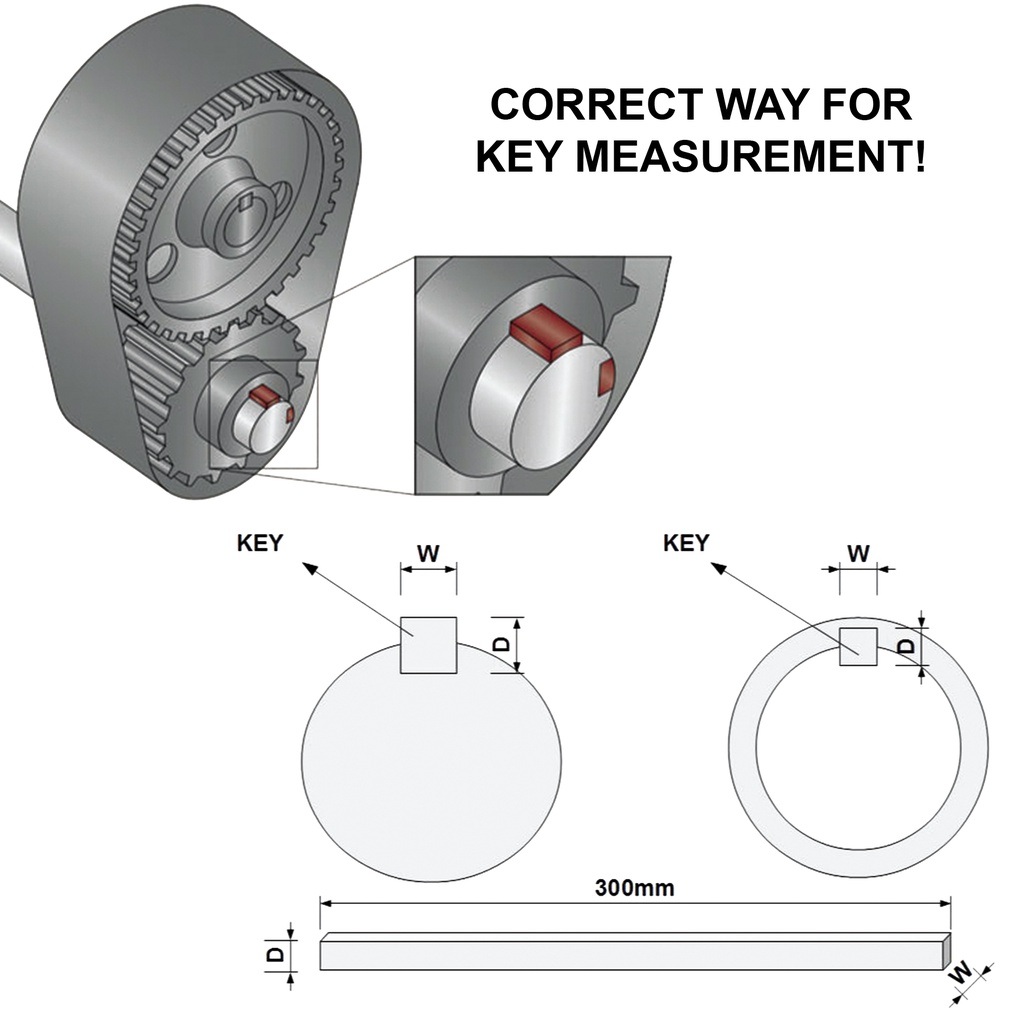 CORRECT WAY FOR KEY MEASUREMENT!

KEY

W

D

KEY

W

D

300mm

D

W