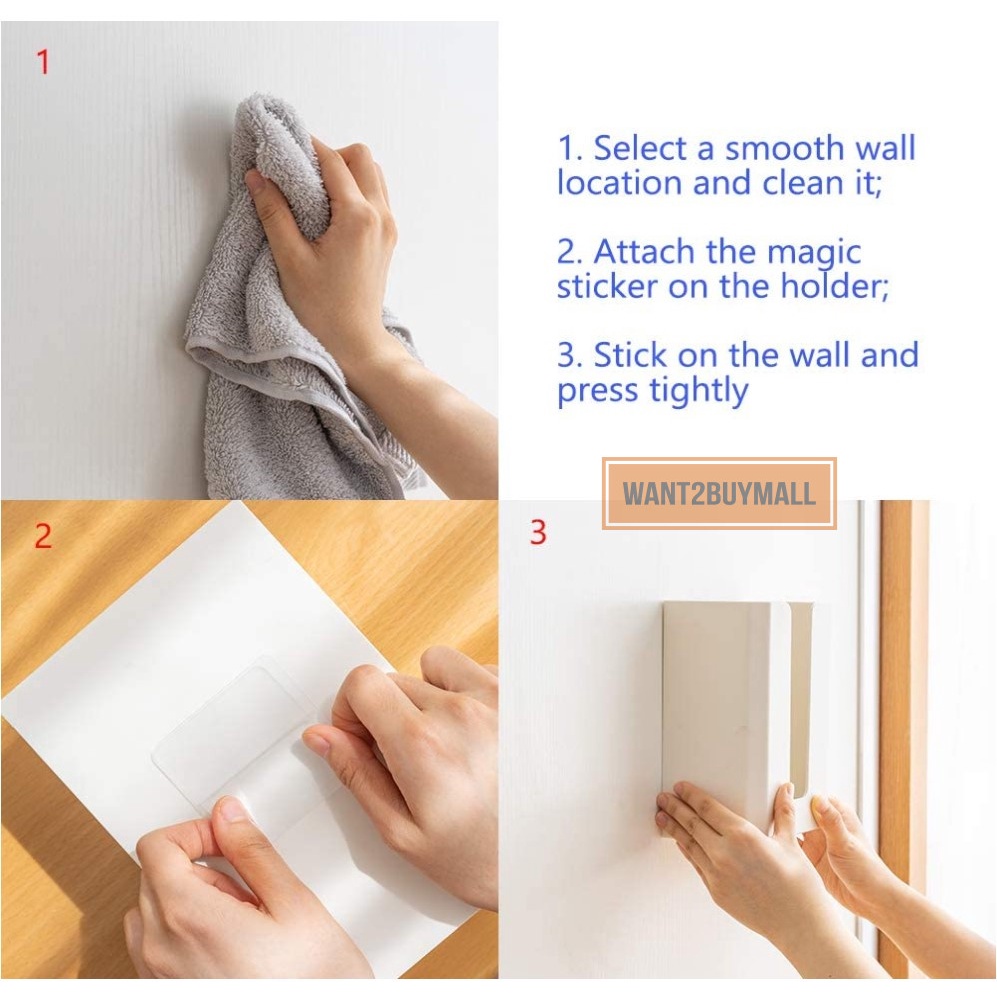 1

1. Select a smooth wall location and clean it;

2. Attach the magic sticker on the holder;

3. Stick on the wall and press tightly

WANT2BUYMALL

2

3