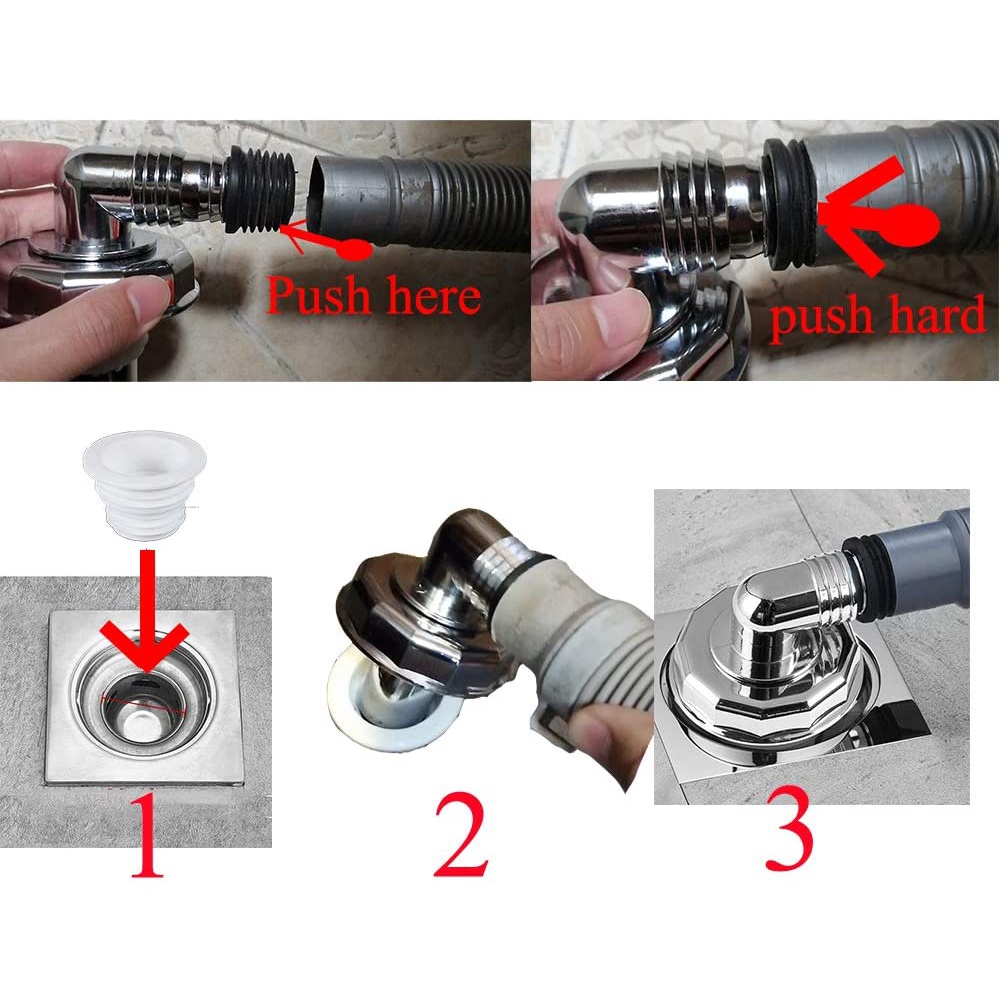 Push here

push hard

1

2

3