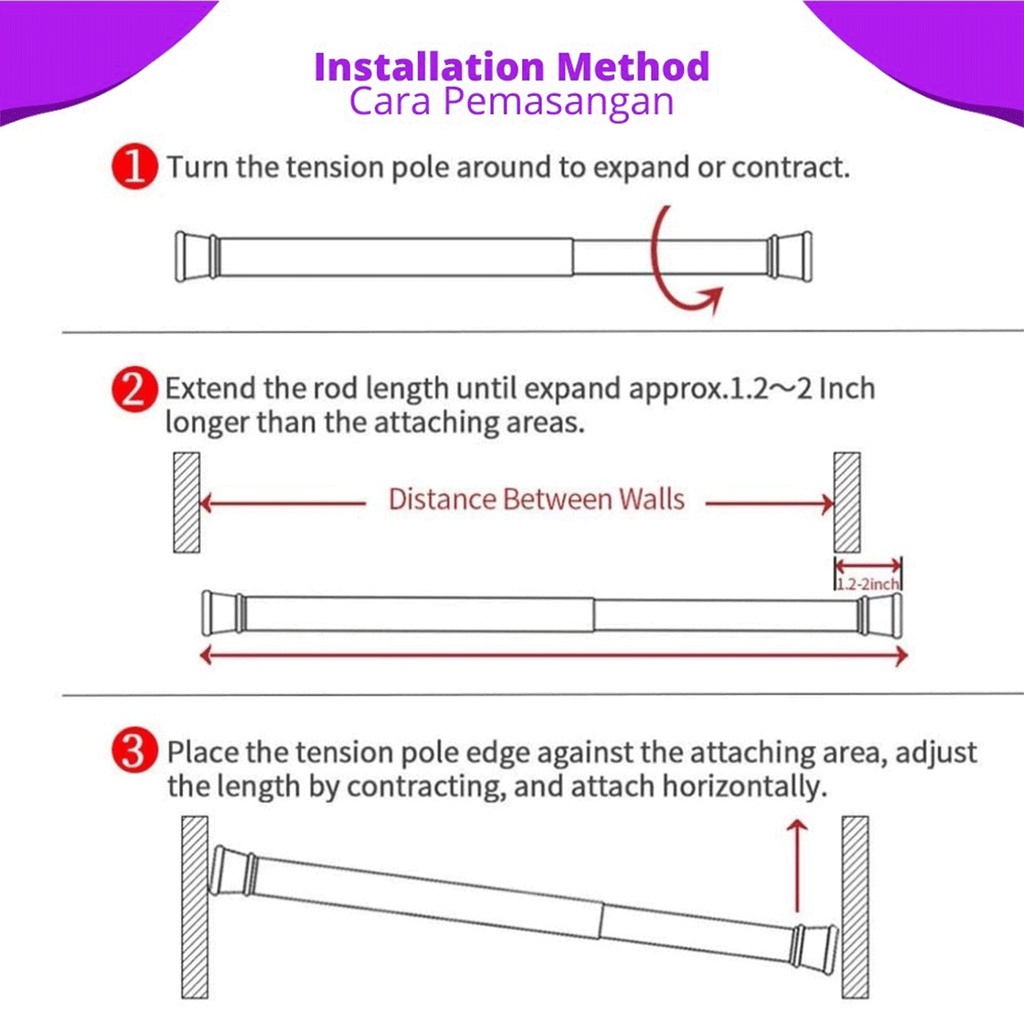 Installation Method
Cara Pemasangan

1 Turn the tension pole around to expand or contract.

2 Extend the rod length until expand approx.1.2~2 Inch longer than the attaching areas.

Distance Between Walls

1.2-2inch

3 Place the tension pole edge against the attaching area, adjust the length by contracting, and attach horizontally.