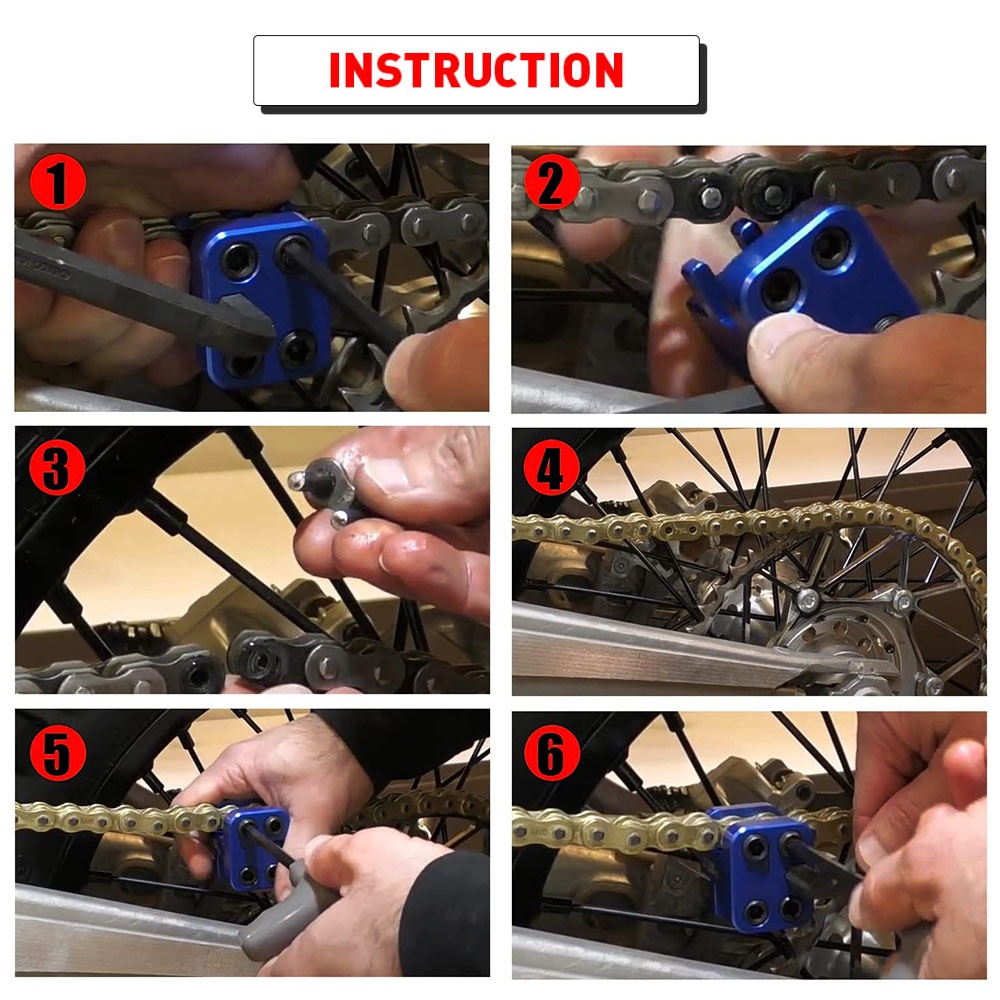 INSTRUCTION

1

2

3

4

5

6