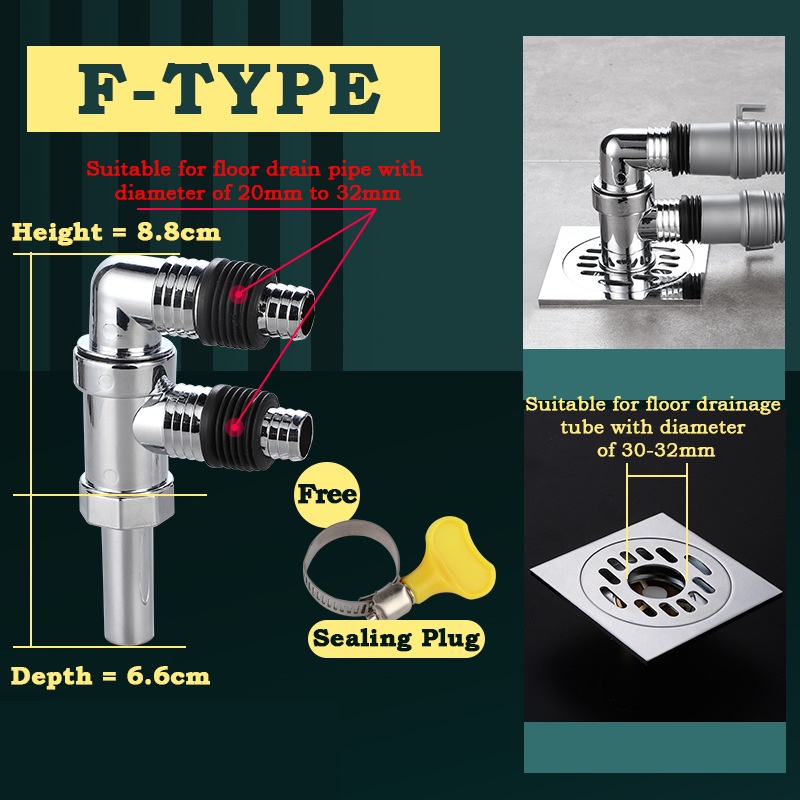 F-TYPE

Suitable for floor drain pipe with diameter of 20mm to 32mm

Height = 8.8cm

Free

Sealing Plug

Depth = 6.6cm

Suitable for floor drainage tube with diameter of 30-32mm