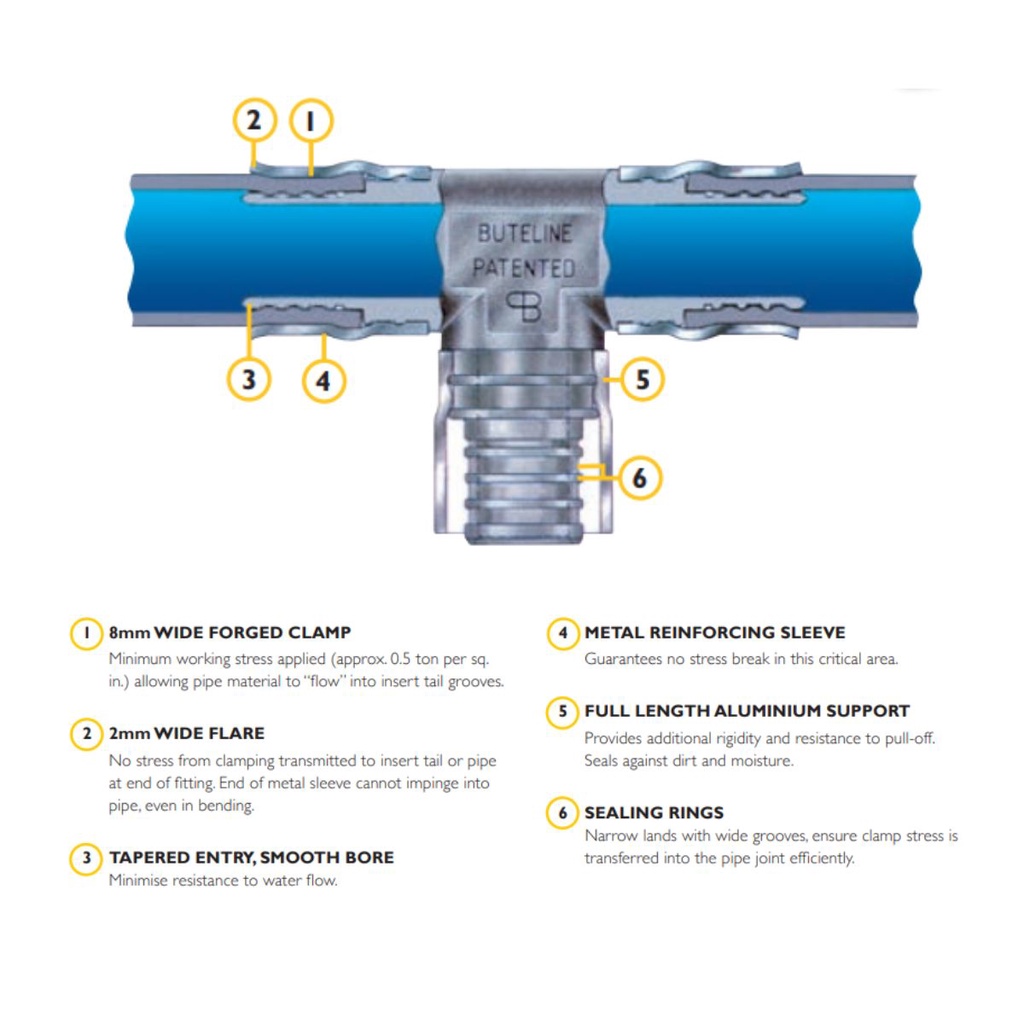 2 1

BUTELINE PATENTED

3 4 5 6

1 8mm WIDE FORGED CLAMP
Minimum working stress applied (approx. 0.5 ton per sq. in.) allowing pipe material to "flow" into insert tail grooves.

2 2mm WIDE FLARE
No stress from clamping transmitted to insert tail or pipe at end of fitting. End of metal sleeve cannot impinge into pipe, even in bending.

3 TAPERED ENTRY, SMOOTH BORE
Minimise resistance to water flow.

4 METAL REINFORCING SLEEVE
Guarantees no stress break in this critical area.

5 FULL LENGTH ALUMINIUM SUPPORT
Provides additional rigidity and resistance to pull-off. Seals against dirt and moisture.

6 SEALING RINGS
Narrow lands with wide grooves, ensure clamp stress is transferred into the pipe joint efficiently.