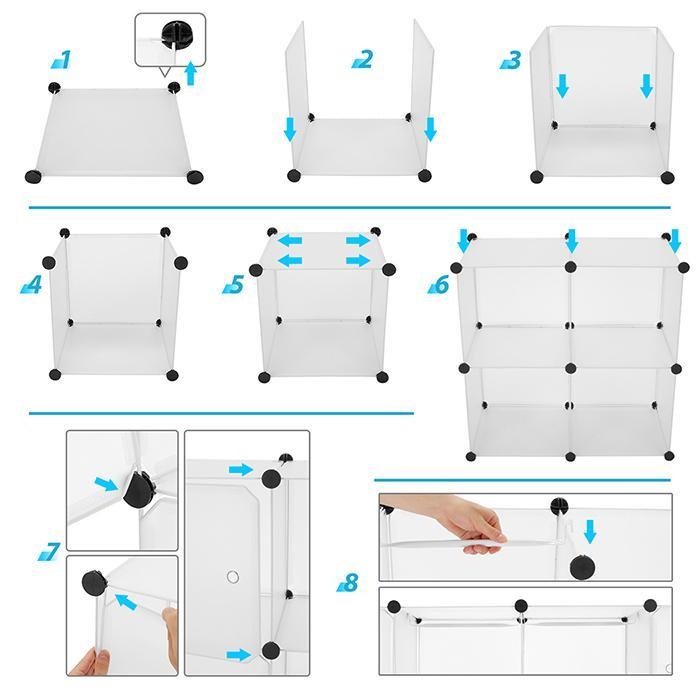 1
2
3
4
5
6
7
8