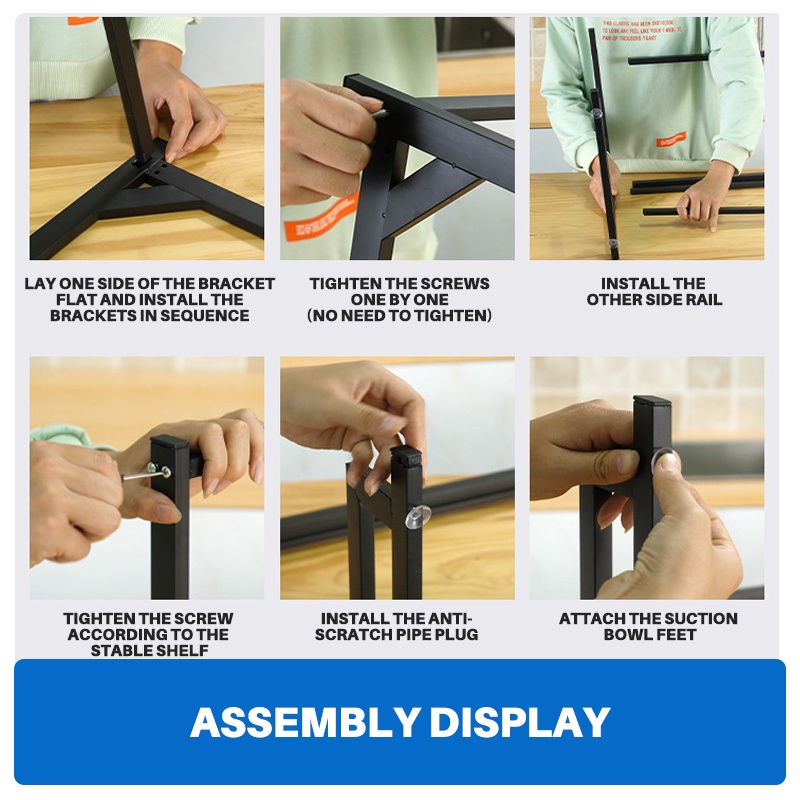 LAY ONE SIDE OF THE BRACKET FLAT AND INSTALL THE BRACKETS IN SEQUENCE

TIGHTEN THE SCREWS ONE BY ONE (NO NEED TO TIGHTEN)

INSTALL THE OTHER SIDE RAIL

TIGHTEN THE SCREW ACCORDING TO THE STABLE SHELF

INSTALL THE ANTI-SCRATCH PIPE PLUG

ATTACH THE SUCTION BOWL FEET

ASSEMBLY DISPLAY