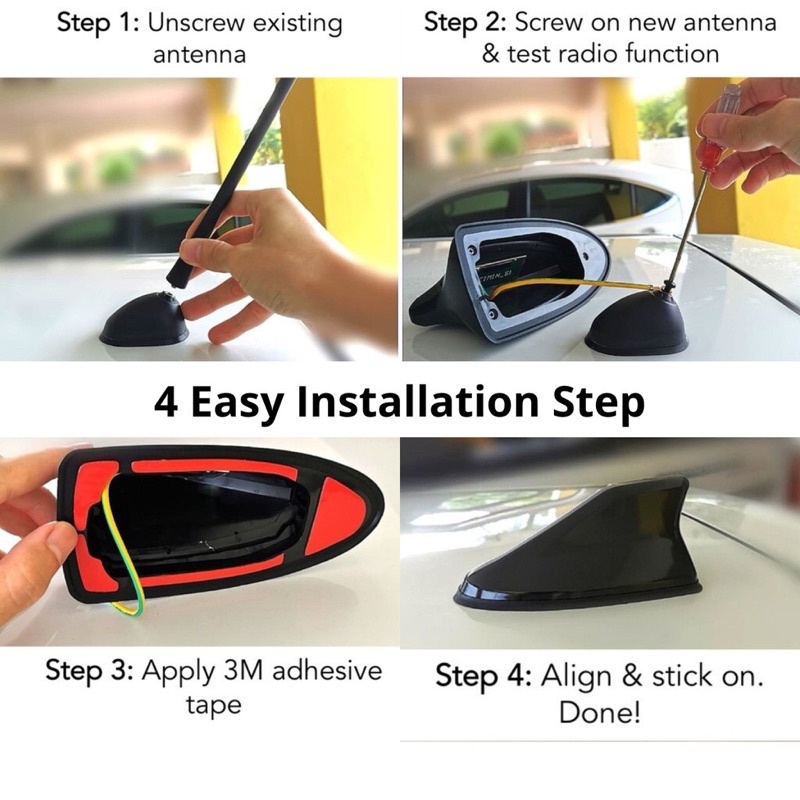 Step 1: Unscrew existing antenna

Step 2: Screw on new antenna & test radio function

4 Easy Installation Step

Step 3: Apply 3M adhesive tape

Step 4: Align & stick on. Done!