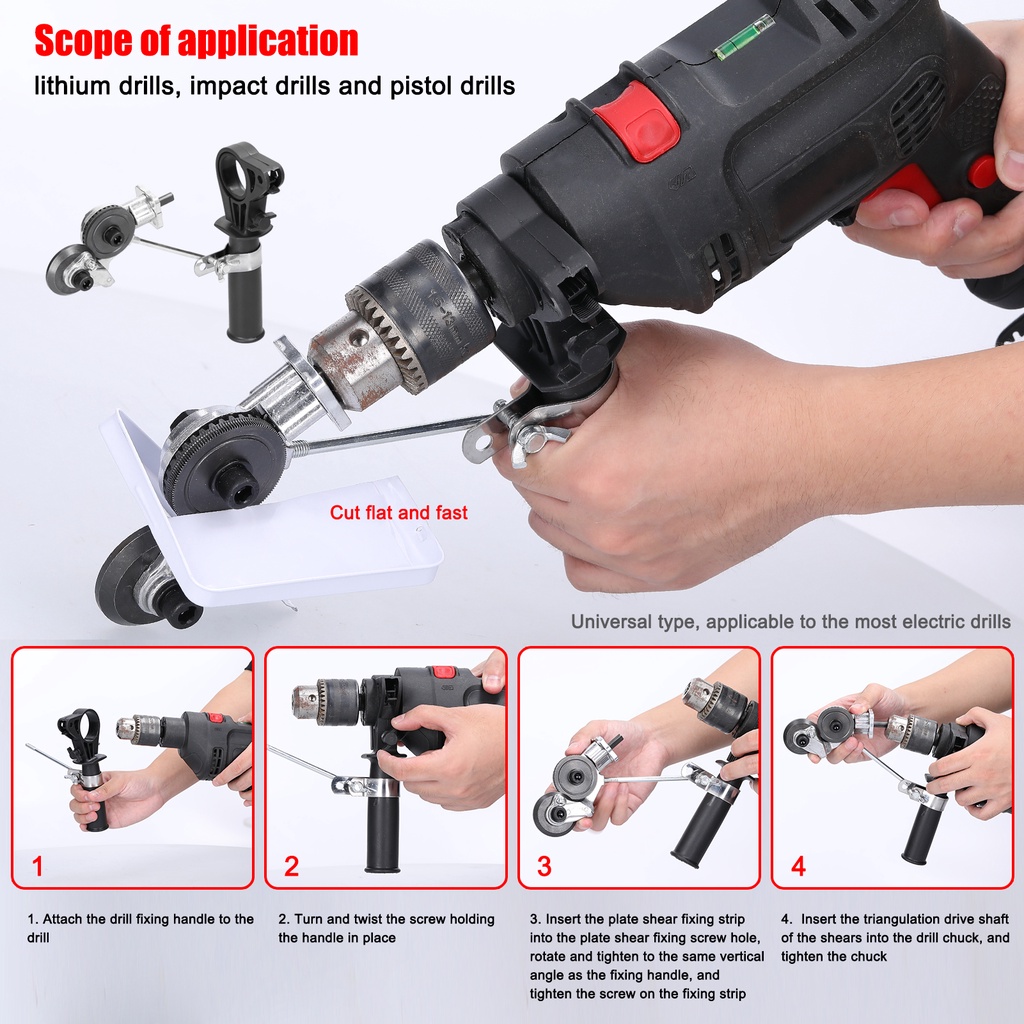 Scope of application
lithium drills, impact drills and pistol drills

Cut flat and fast

Universal type, applicable to the most electric drills

1

2

3

4

1. Attach the drill fixing handle to the drill

2. Turn and twist the screw holding the handle in place

3. Insert the plate shear fixing strip into the plate shear fixing screw hole, rotate and tighten to the same vertical angle as the fixing handle, and tighten the screw on the fixing strip

4. Insert the triangulation drive shaft of the shears into the drill chuck, and tighten the chuck