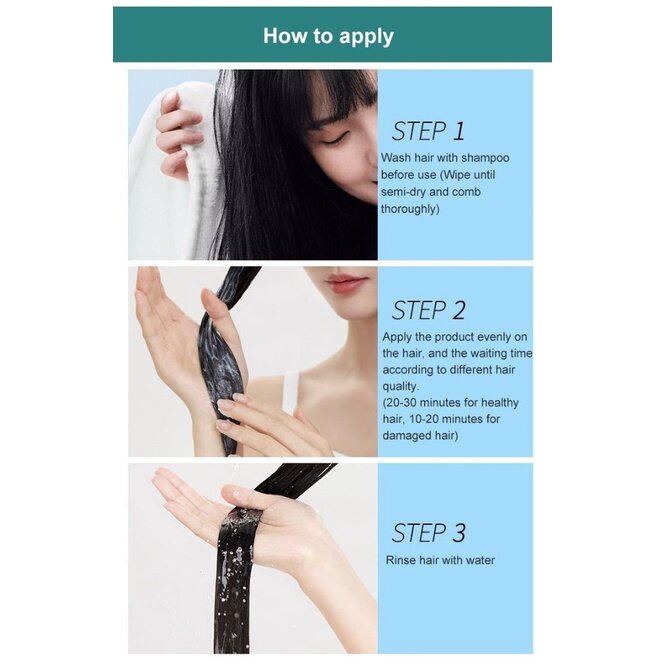 How to apply

STEP 1

Wash hair with shampoo before use (Wipe until semi-dry and comb thoroughly)

STEP 2

Apply the product evenly on the hair, and the waiting time according to different hair quality.
(20-30 minutes for healthy hair, 10-20 minutes for damaged hair)

STEP 3

Rinse hair with water