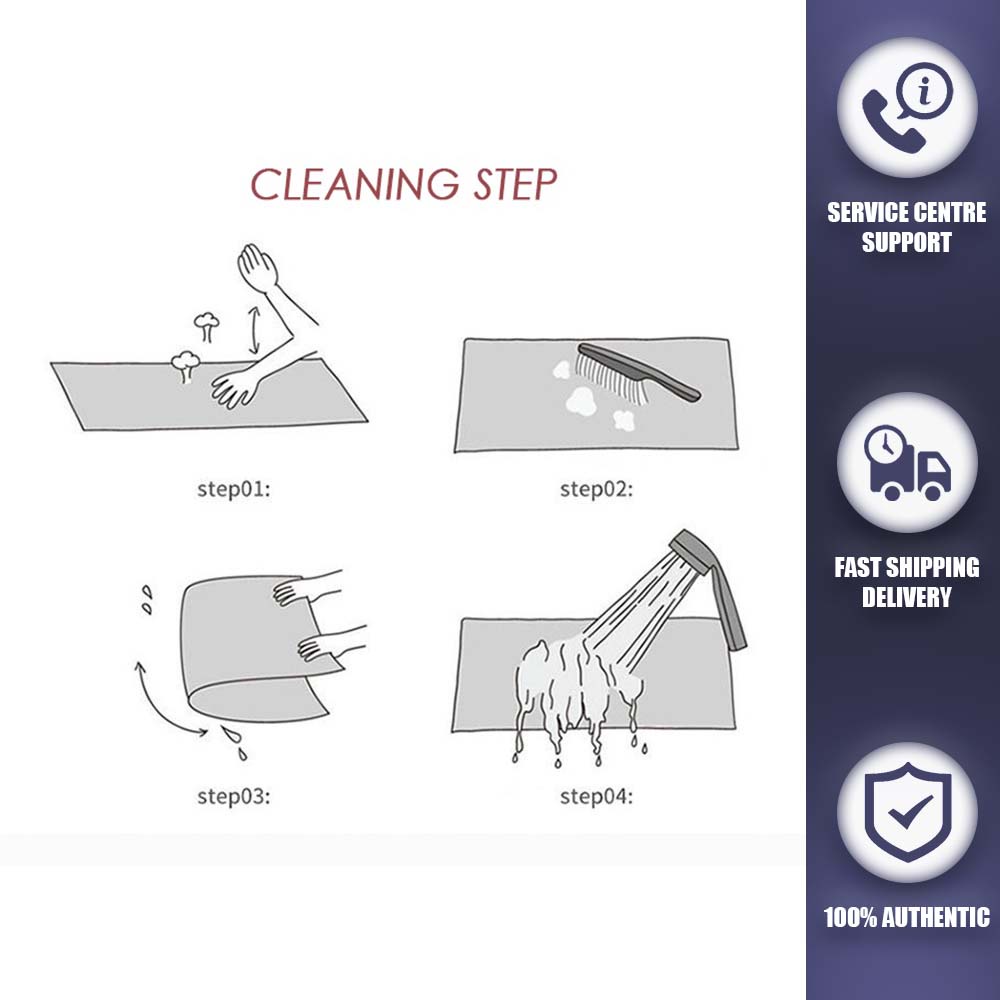 CLEANING STEP

step01:

step02:

step03:

step04:

SERVICE CENTRE SUPPORT

FAST SHIPPING DELIVERY

100% AUTHENTIC