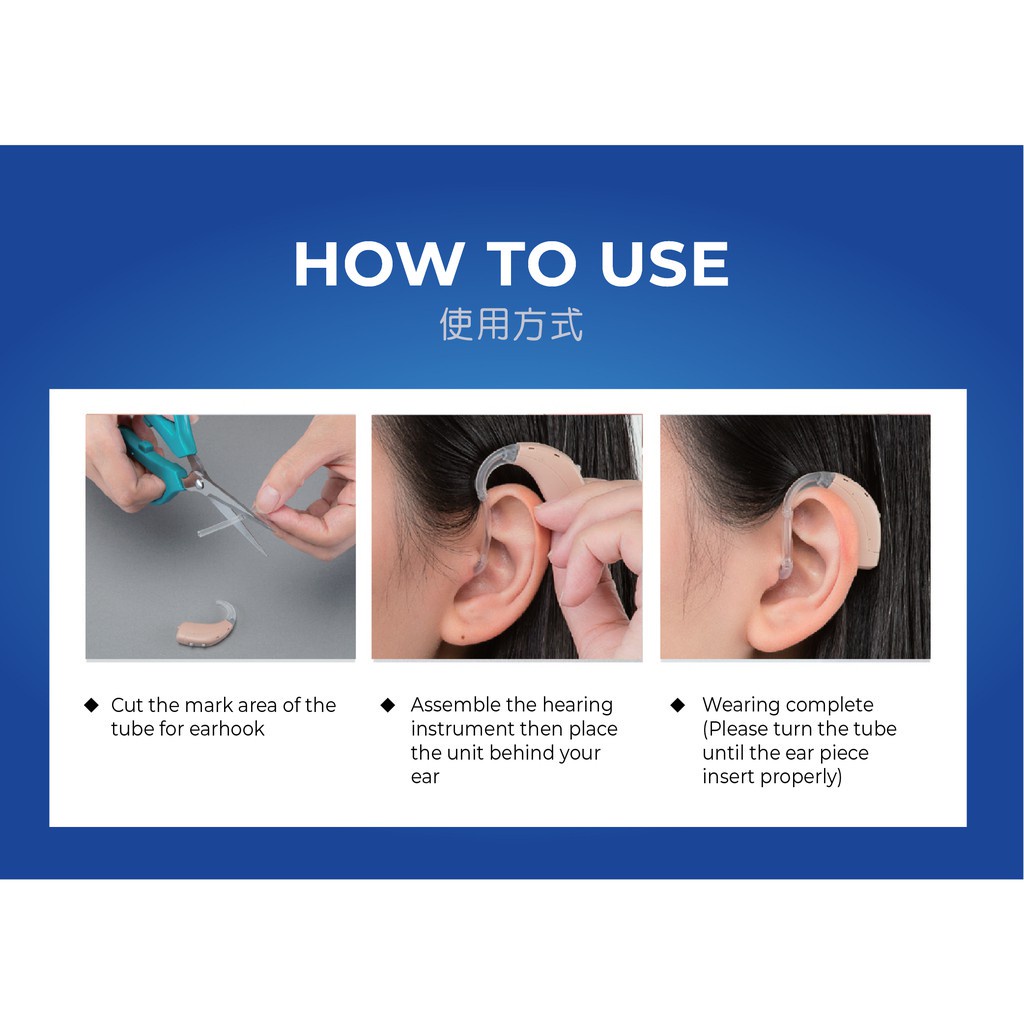 HOW TO USE
使用方式

◆ Cut the mark area of the tube for earhook

◆ Assemble the hearing instrument then place the unit behind your ear

◆ Wearing complete (Please turn the tube until the ear piece insert properly)