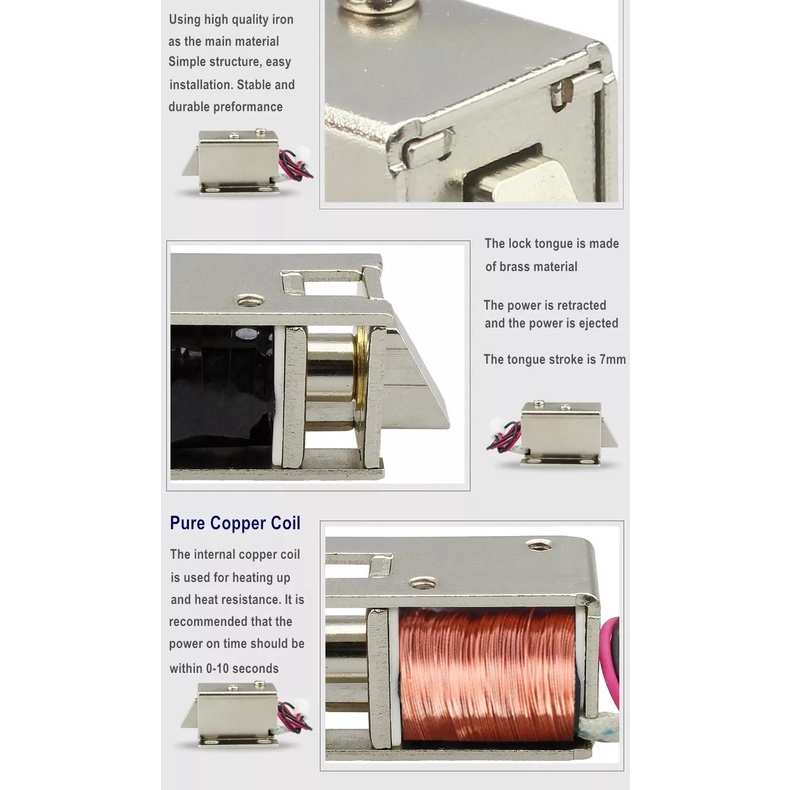 Using high quality iron as the main material Simple structure, easy installation. Stable and durable preformance

The lock tongue is made of brass material

The power is retracted and the power is ejected

The tongue stroke is 7mm

Pure Copper Coil

The internal copper coil is used for heating up and heat resistance. It is recommended that the power on time should be within 0-10 seconds