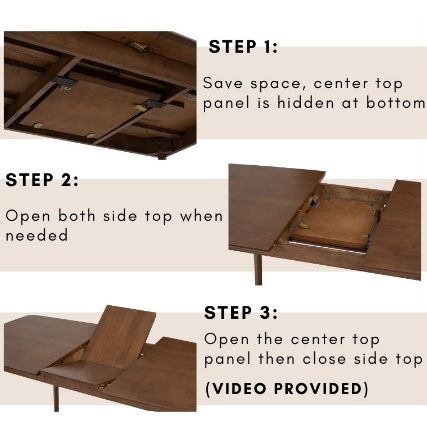 STEP 1:

Save space, center top panel is hidden at bottom

STEP 2:

Open both side top when needed

STEP 3:

Open the center top panel then close side top

(VIDEO PROVIDED)