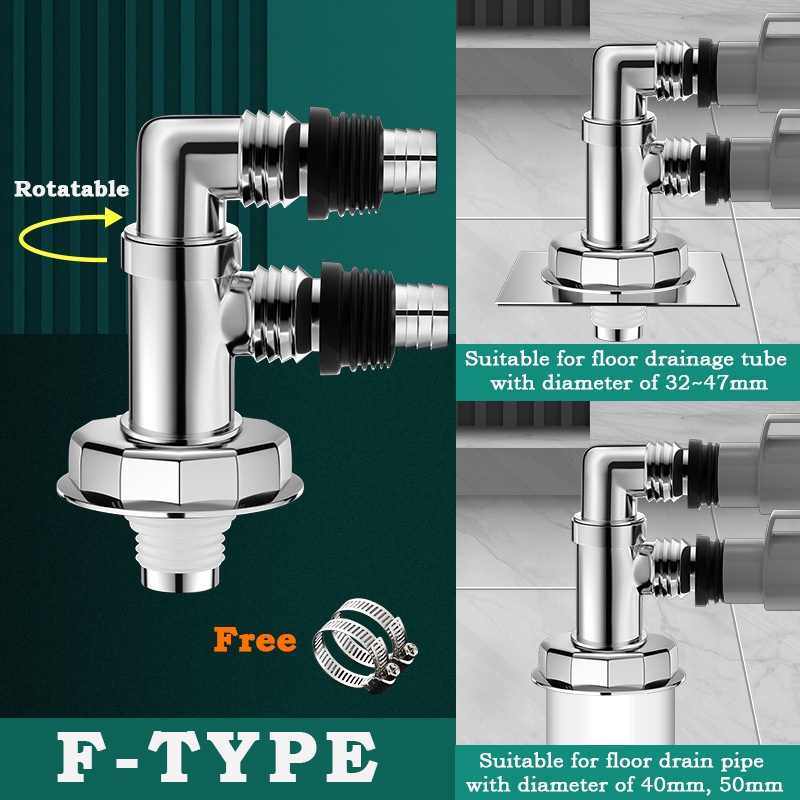 Rotatable

Free

F-TYPE

Suitable for floor drainage tube with diameter of 32~47mm

Suitable for floor drain pipe with diameter of 40mm, 50mm