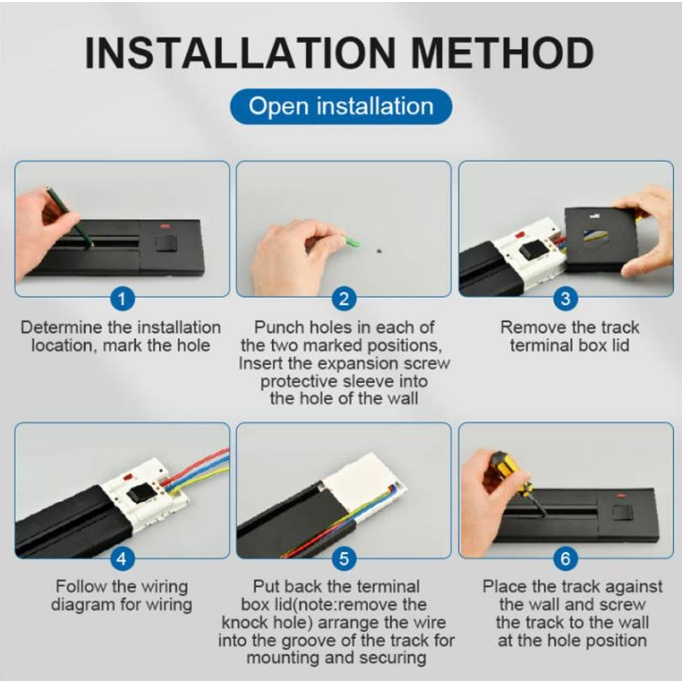 INSTALLATION METHOD

Open installation

1

Determine the installation location, mark the hole

2

Punch holes in each of the two marked positions, Insert the expansion screw protective sleeve into the hole of the wall

3

Remove the track terminal box lid

4

Follow the wiring diagram for wiring

5

Put back the terminal box lid(note:remove the knock hole) arrange the wire into the groove of the track for mounting and securing

6

Place the track against the wall and screw the track to the wall at the hole position