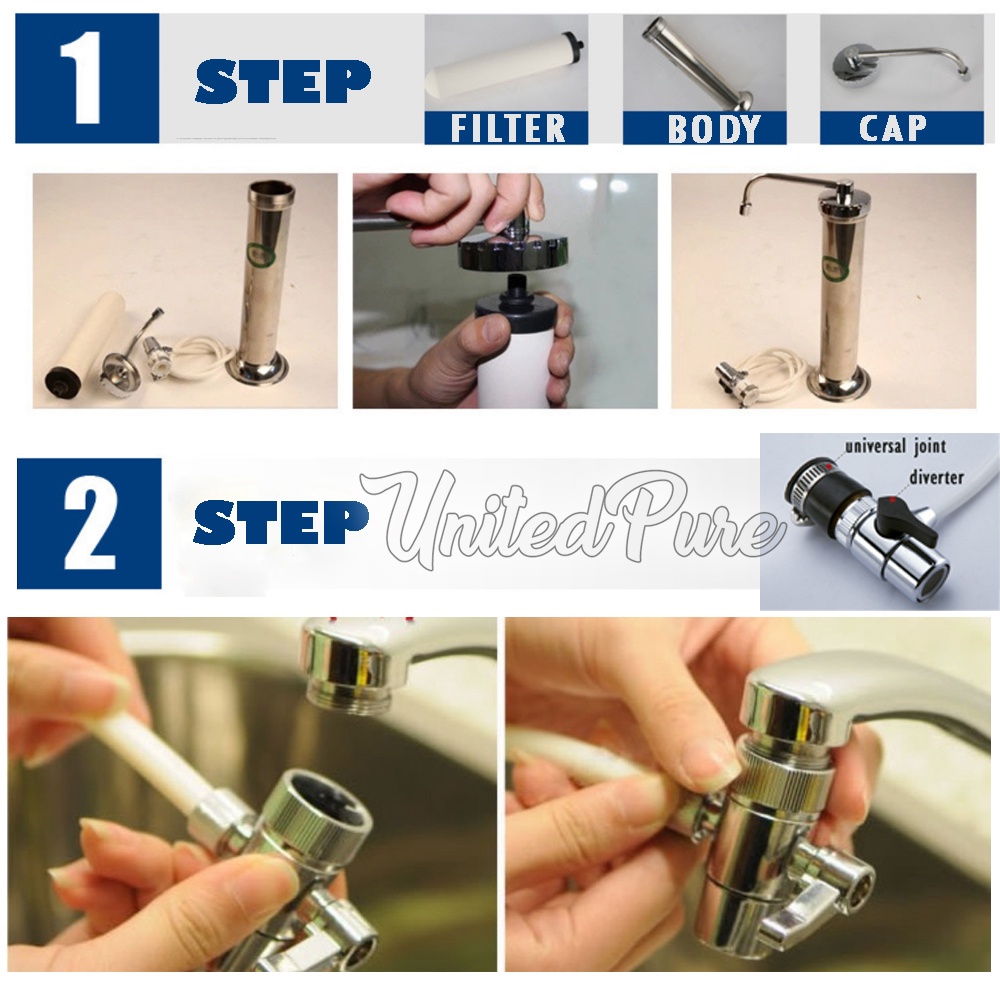 1 STEP

FILTER

BODY

CAP

2 STEP

UnitedPure

universal joint

diverter