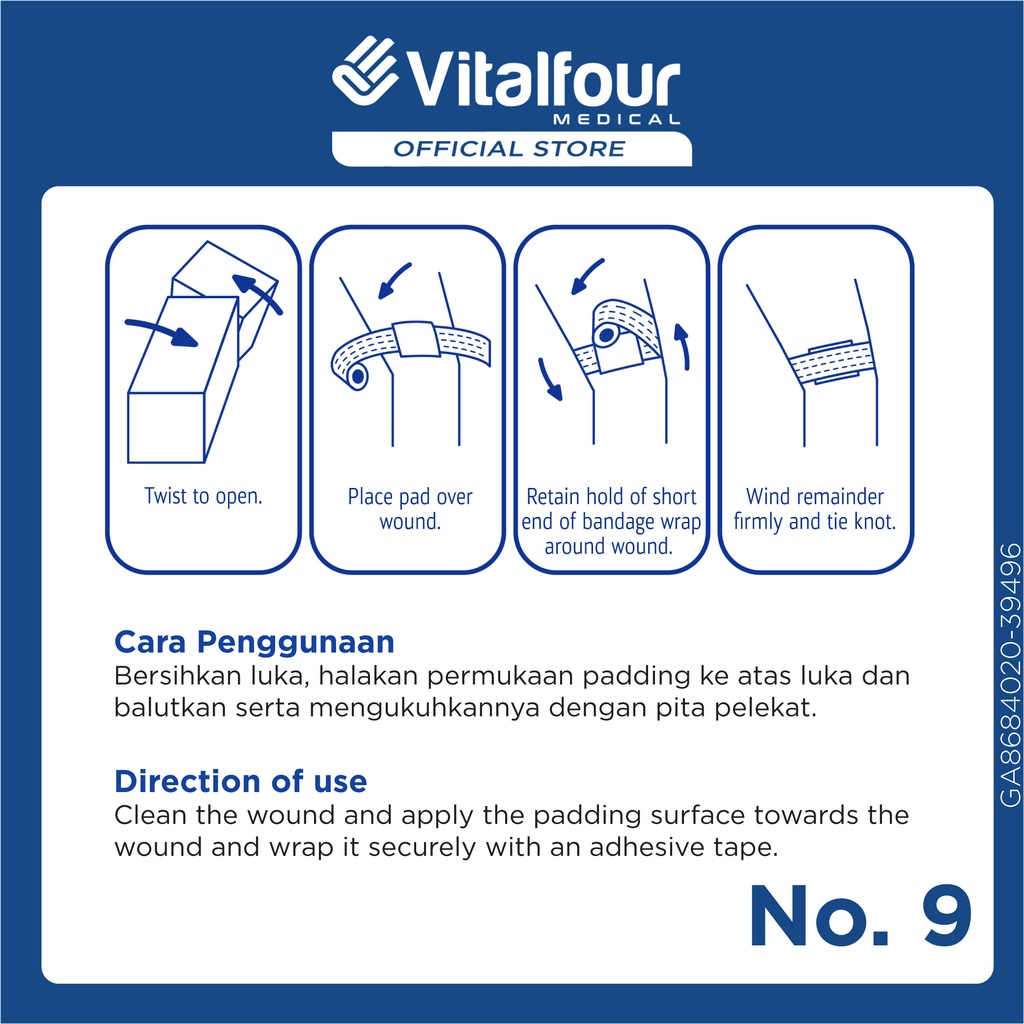 Vitalfour
MEDICAL
OFFICIAL STORE

Twist to open.

Place pad over wound.

Retain hold of short end of bandage wrap around wound.

Wind remainder firmly and tie knot.

Cara Penggunaan
Bersihkan luka, halakan permukaan padding ke atas luka dan balutkan serta mengukuhkannya dengan pita pelekat.

Direction of use
Clean the wound and apply the padding surface towards the wound and wrap it securely with an adhesive tape.

No. 9

GA8684020-39496