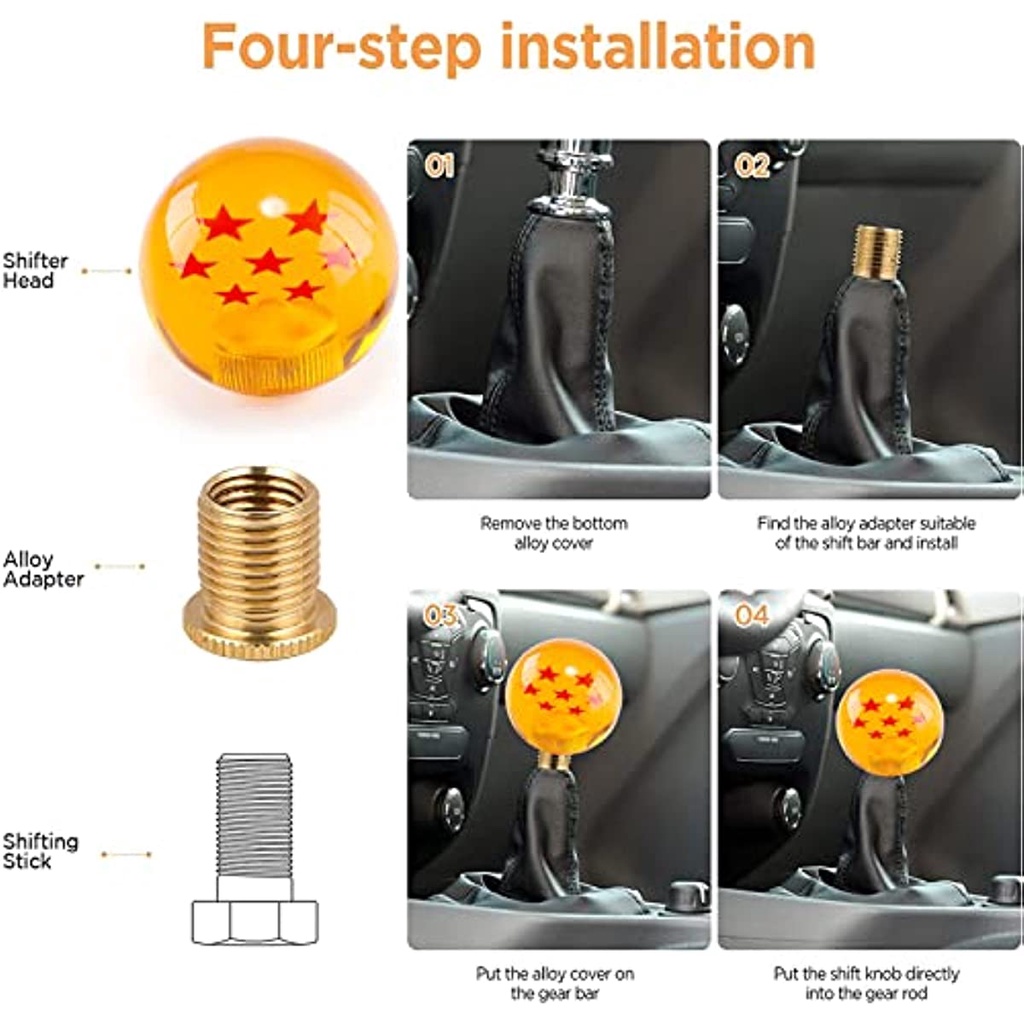 Four-step installation

Shifter Head

Alloy Adapter

Shifting Stick

01

Remove the bottom alloy cover

02

Find the alloy adapter suitable of the shift bar and install

03

Put the alloy cover on the gear bar

04

Put the shift knob directly into the gear rod