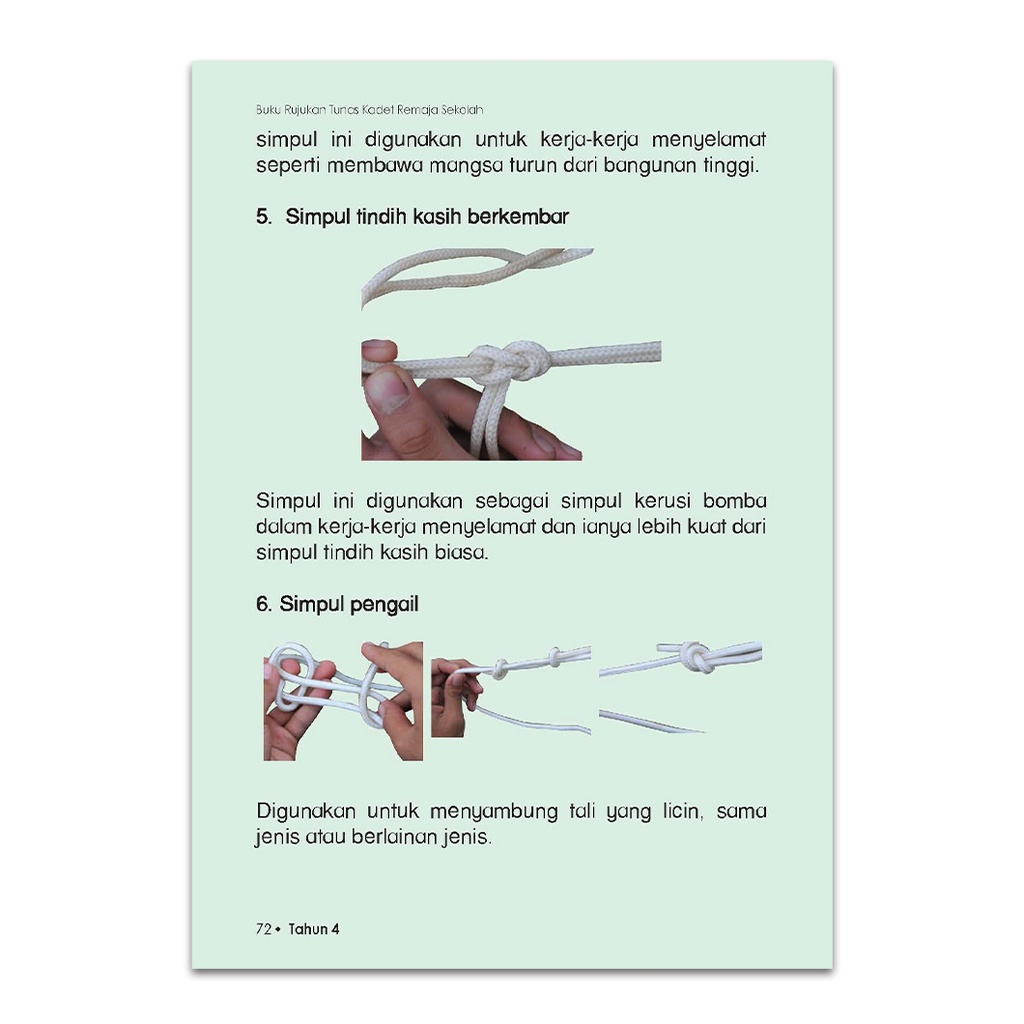 Buku Rujukan Tunas Kadet Remaja Sekolah

simpul ini digunakan untuk kerja-kerja menyelamat seperti membawa mangsa turun dari bangunan tinggi.

5. Simpul tindih kasih berkembar

Simpul ini digunakan sebagai simpul kerusi bomba dalam kerja-kerja menyelamat dan ianya lebih kuat dari simpul tindih kasih biasa.

6. Simpul pengail

Digunakan untuk menyambung tali yang licin, sama jenis atau berlainan jenis.

72 • Tahun 4