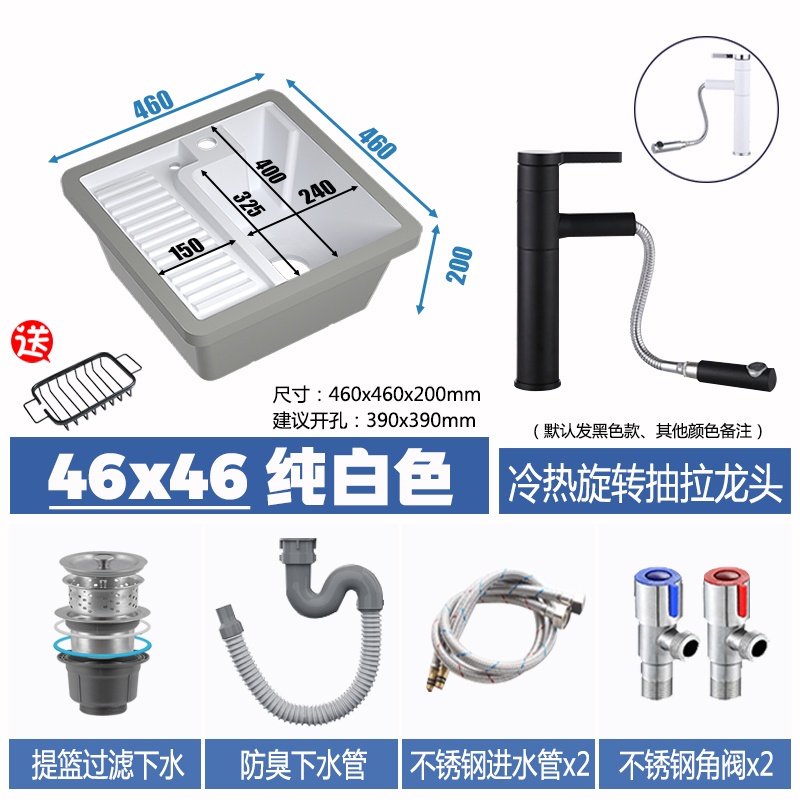 460

460

400

325

240

150

200

送

尺寸：460x460x200mm
建议开孔：390x390mm

（默认发黑色款、其他颜色备注）

46x46 纯白色

冷热旋转抽拉龙头

提篮过滤下水

防臭下水管

不锈钢进水管x2

不锈钢角阀x2