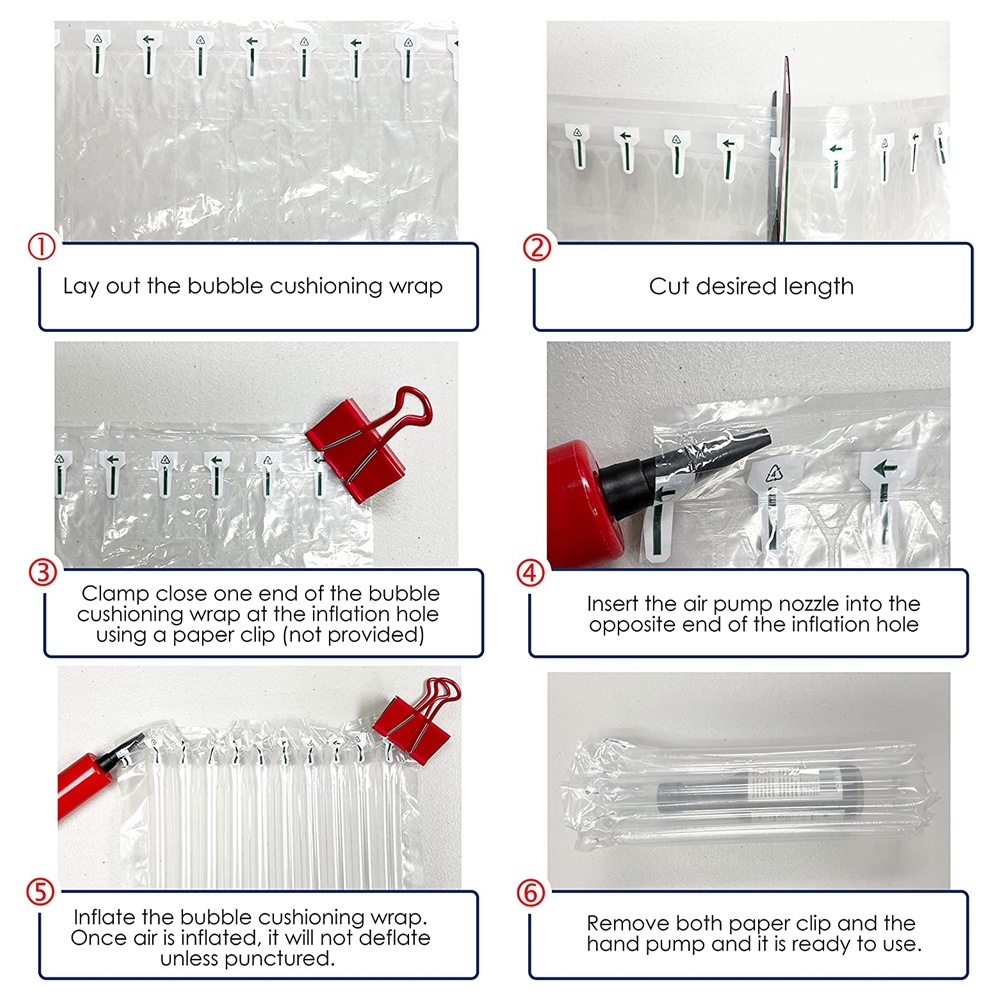 ① Lay out the bubble cushioning wrap

② Cut desired length

③ Clamp close one end of the bubble cushioning wrap at the inflation hole using a paper clip (not provided)

④ Insert the air pump nozzle into the opposite end of the inflation hole

⑤ Inflate the bubble cushioning wrap. Once air is inflated, it will not deflate unless punctured.

⑥ Remove both paper clip and the hand pump and it is ready to use.