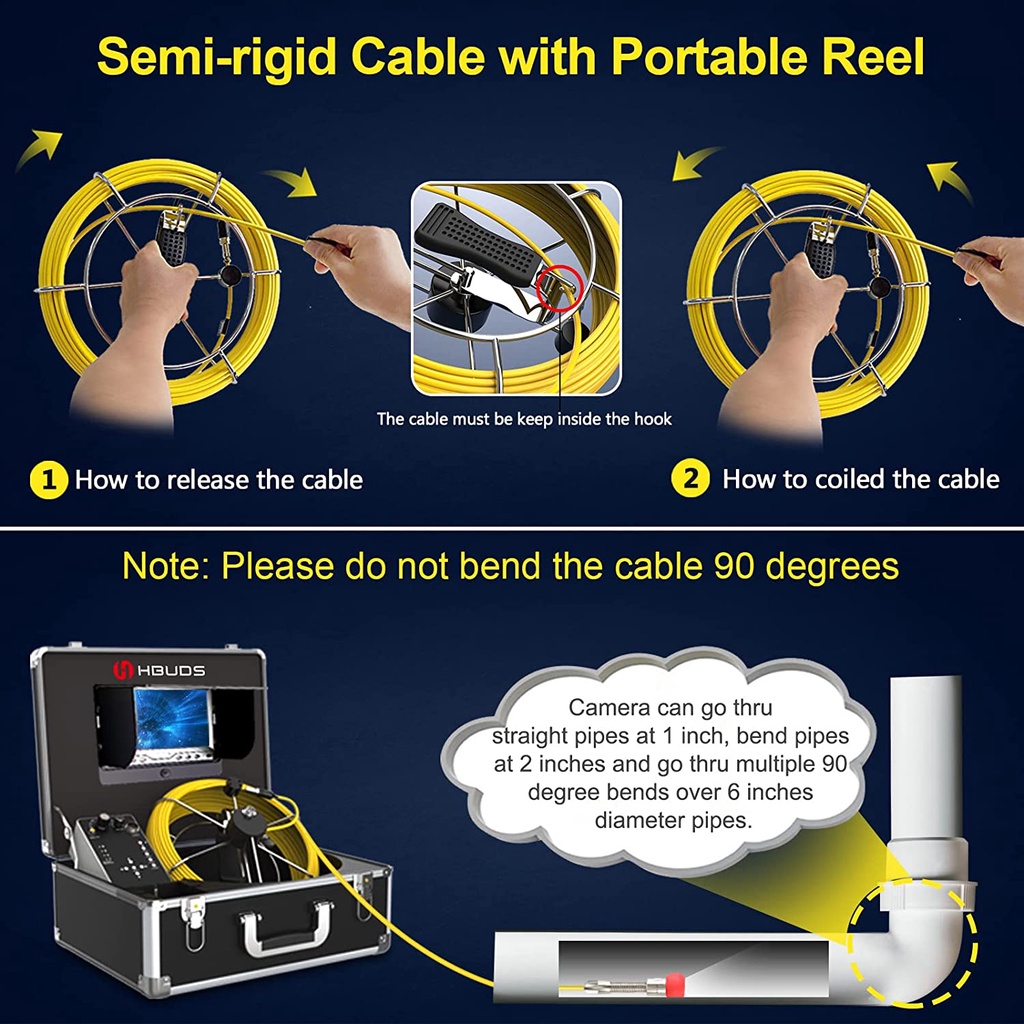 Semi-rigid Cable with Portable Reel

The cable must be keep inside the hook

1 How to release the cable

2 How to coiled the cable

Note: Please do not bend the cable 90 degrees

HBUDS

Camera can go thru straight pipes at 1 inch, bend pipes at 2 inches and go thru multiple 90 degree bends over 6 inches diameter pipes.