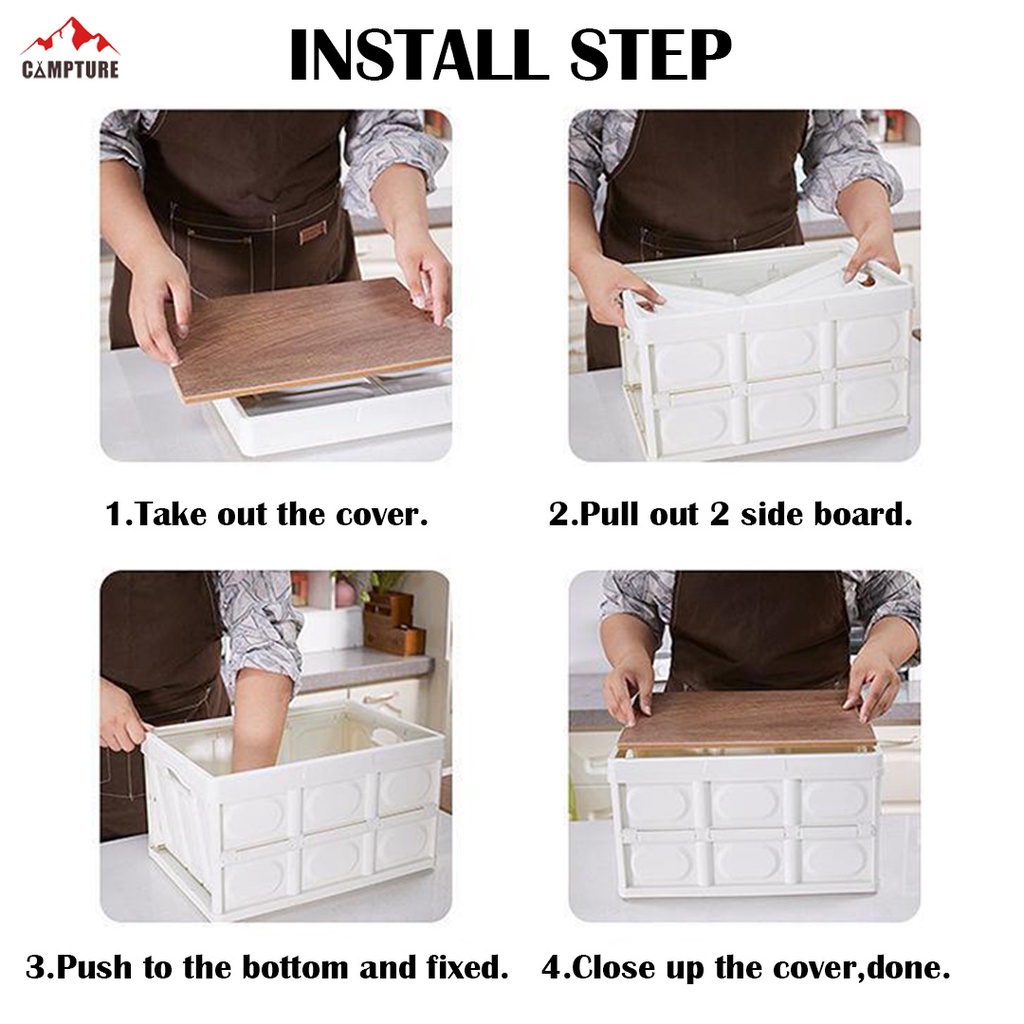 CAMPTURE

INSTALL STEP

1.Take out the cover.

2.Pull out 2 side board.

3.Push to the bottom and fixed.

4.Close up the cover,done.