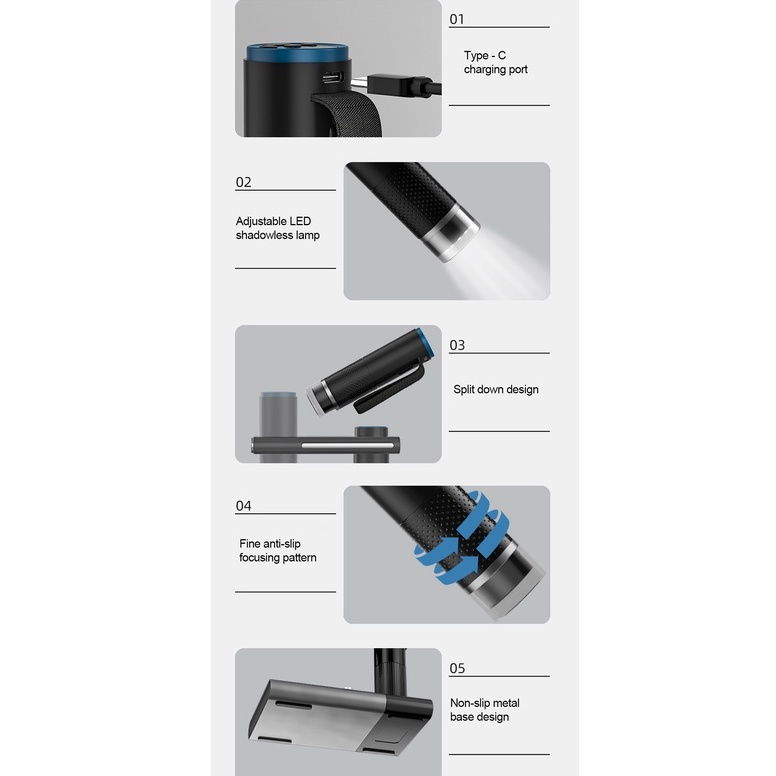 01

Type - C
charging port

02

Adjustable LED
shadowless lamp

03

Split down design

04

Fine anti-slip
focusing pattern

05

Non-slip metal
base design