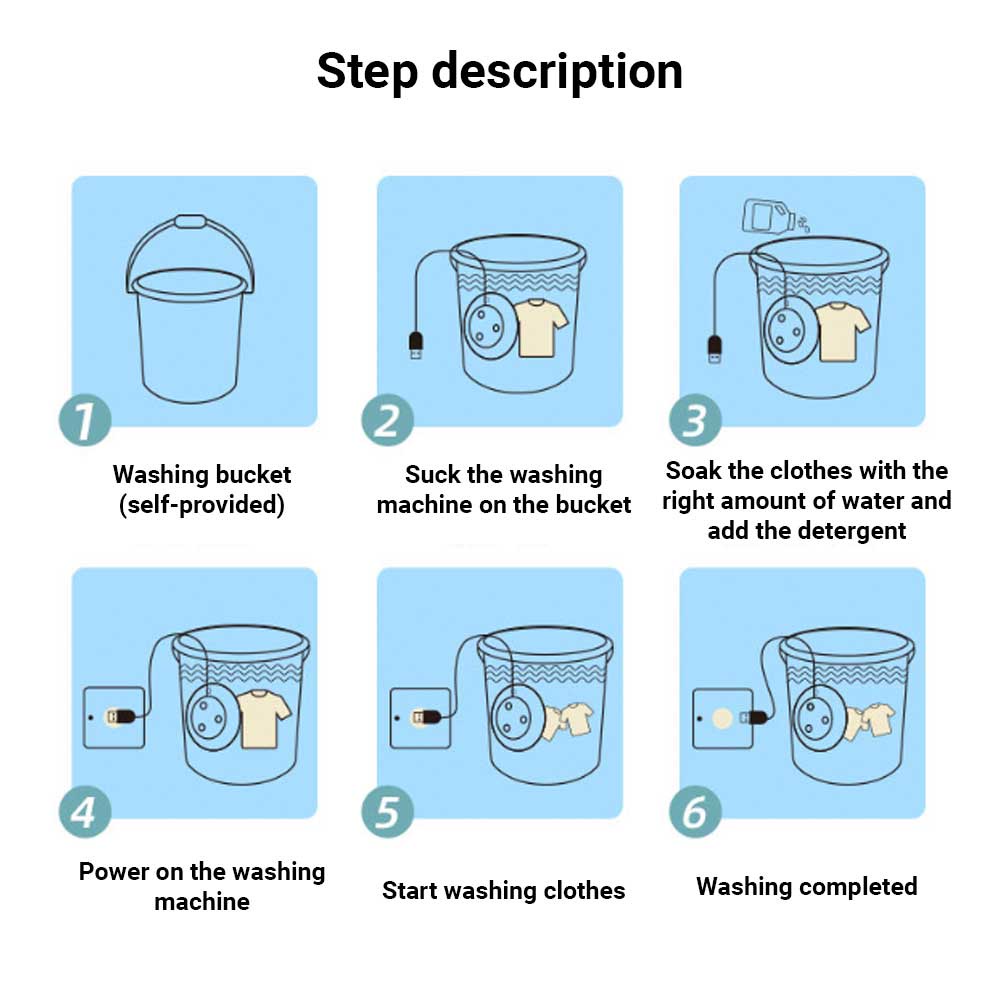 Step description

1
Washing bucket (self-provided)

2
Suck the washing machine on the bucket

3
Soak the clothes with the right amount of water and add the detergent

4
Power on the washing machine

5
Start washing clothes

6
Washing completed