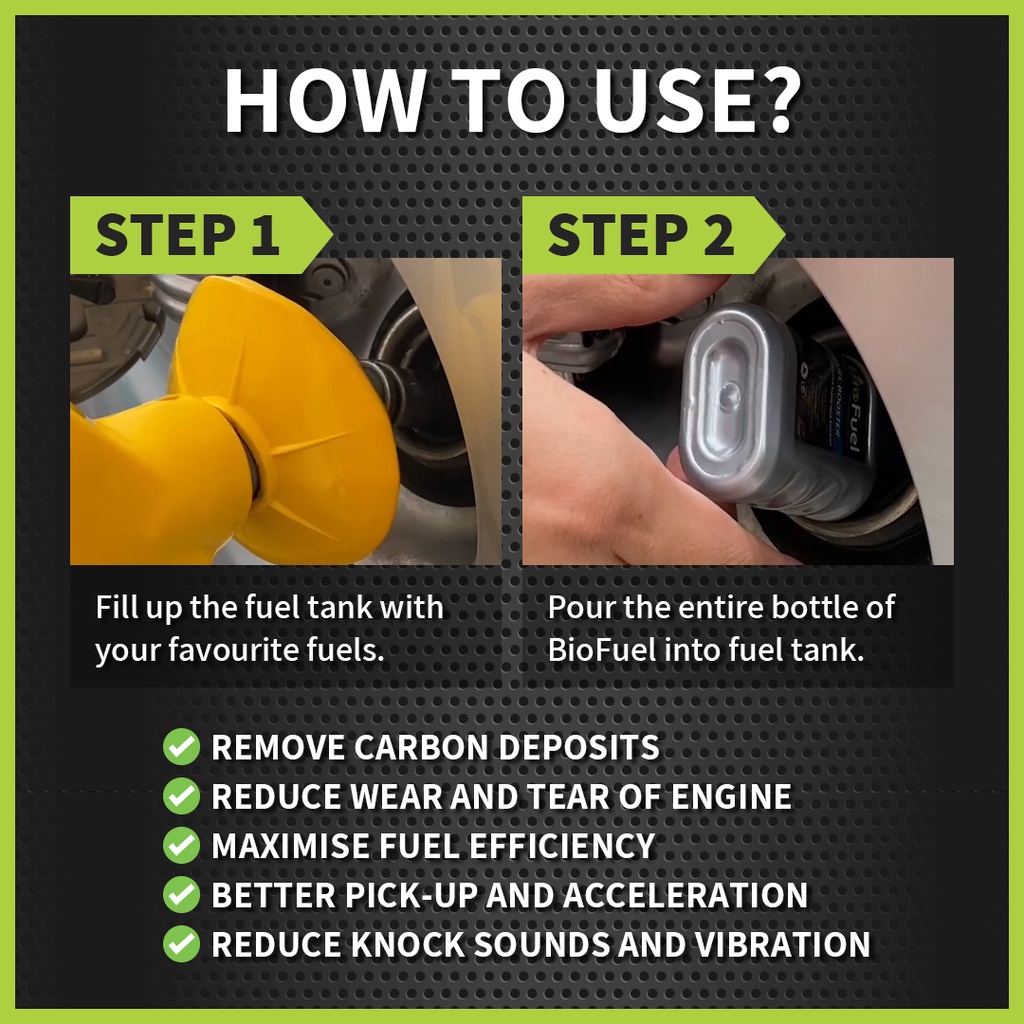 HOW TO USE?

STEP 1

Fill up the fuel tank with your favourite fuels.

STEP 2

BioFuel

Pour the entire bottle of BioFuel into fuel tank.

REMOVE CARBON DEPOSITS
REDUCE WEAR AND TEAR OF ENGINE
MAXIMISE FUEL EFFICIENCY
BETTER PICK-UP AND ACCELERATION
REDUCE KNOCK SOUNDS AND VIBRATION