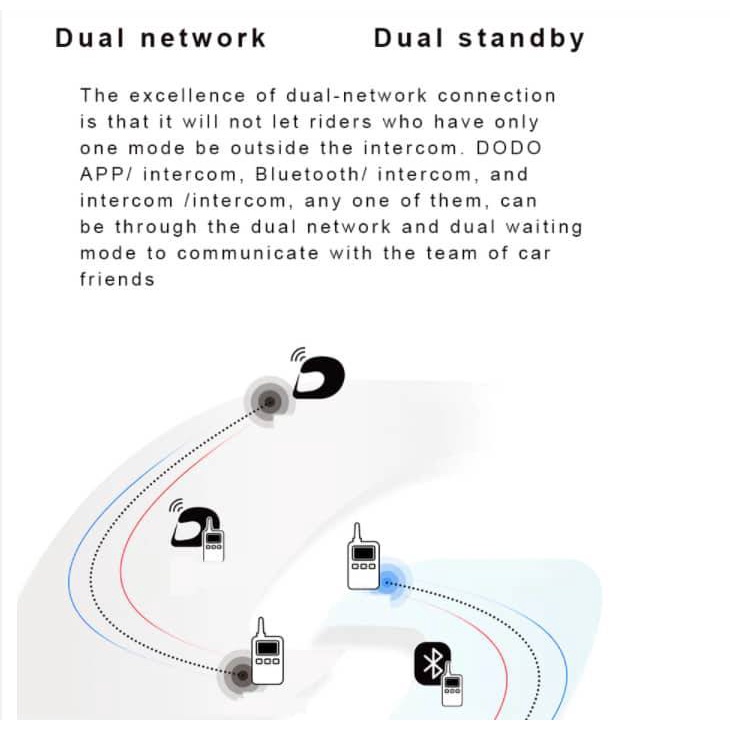 Dual network Dual standby

The excellence of dual-network connection is that it will not let riders who have only one mode be outside the intercom. DODO APP/ intercom, Bluetooth/ intercom, and intercom /intercom, any one of them, can be through the dual network and dual waiting mode to communicate with the team of car friends