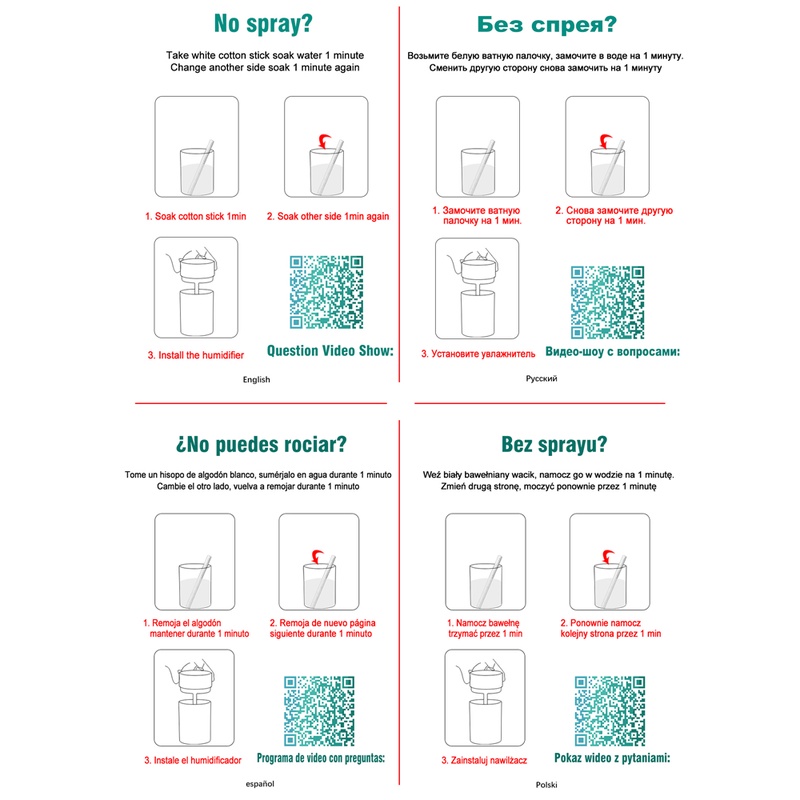 No spray?

Take white cotton stick soak water 1 minute
Change another side soak 1 minute again

1. Soak cotton stick 1min

2. Soak other side 1min again

3. Install the humidifier

Question Video Show:

English

Без спрея?

Возьмите белую ватную палочку, замочите в воде на 1 минуту.
Сменить другую сторону снова замочить на 1 минуту

1. Замочите ватную палочку на 1 мин.

2. Снова замочите другую сторону на 1 мин.

3. Установите увлажнитель

Видео-шоу с вопросами:

Русский

¿No puedes rociar?

Tome un hisopo de algodón blanco, sumérjalo en agua durante 1 minuto
Cambie el otro lado, vuelva a remojar durante 1 minuto

1. Remoja el algodón mantener durante 1 minuto

2. Remoja de nuevo página siguiente durante 1 minuto

3. Instale el humidificador

Programa de video con preguntas:

español

Bez sprayu?

Weź biały bawełniany wacik, namocz go w wodzie na 1 minutę.
Zmień drugą stronę, moczyć ponownie przez 1 minutę

1. Namocz bawełnę trzymać przez 1 min

2. Ponownie namocz kolejny strona przez 1 min

3. Zainstaluj nawilżacz

Pokaz wideo z pytaniami:

Polski