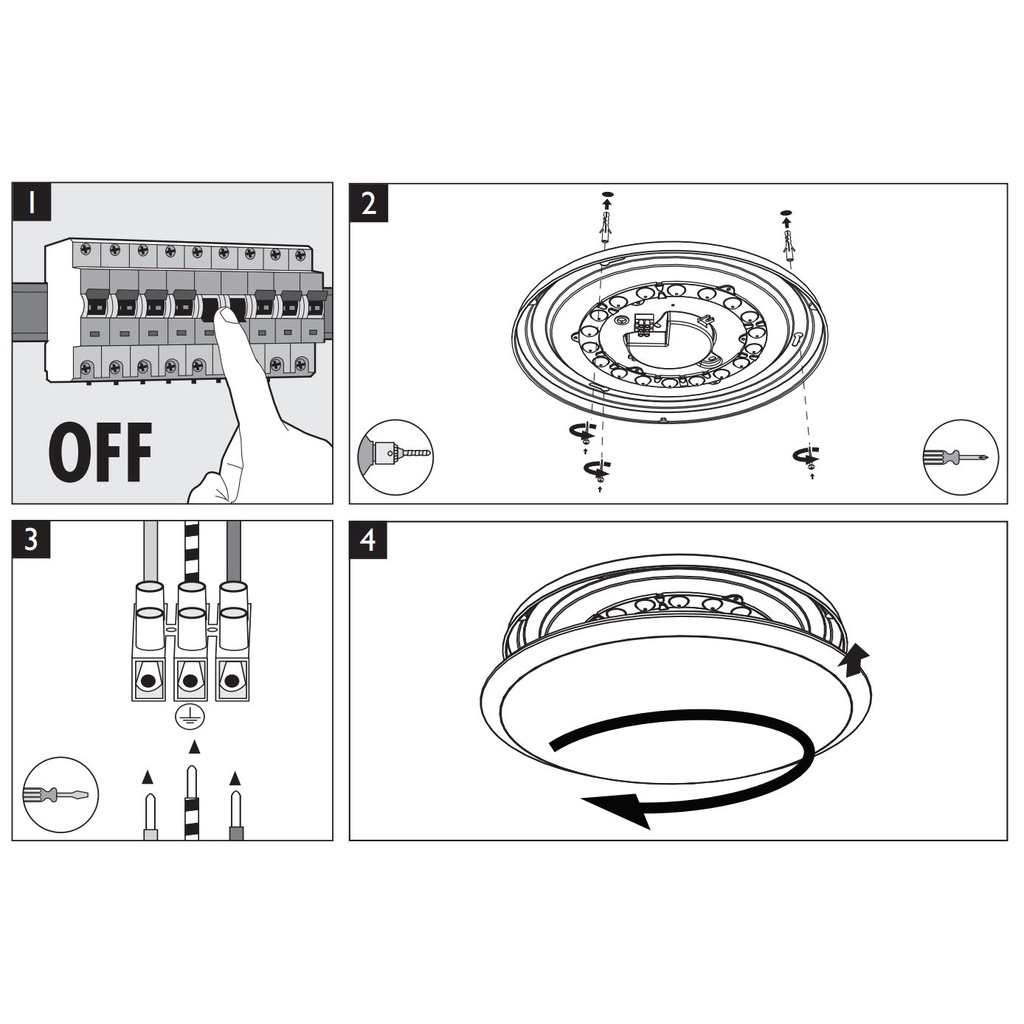 1

OFF

2

3

4