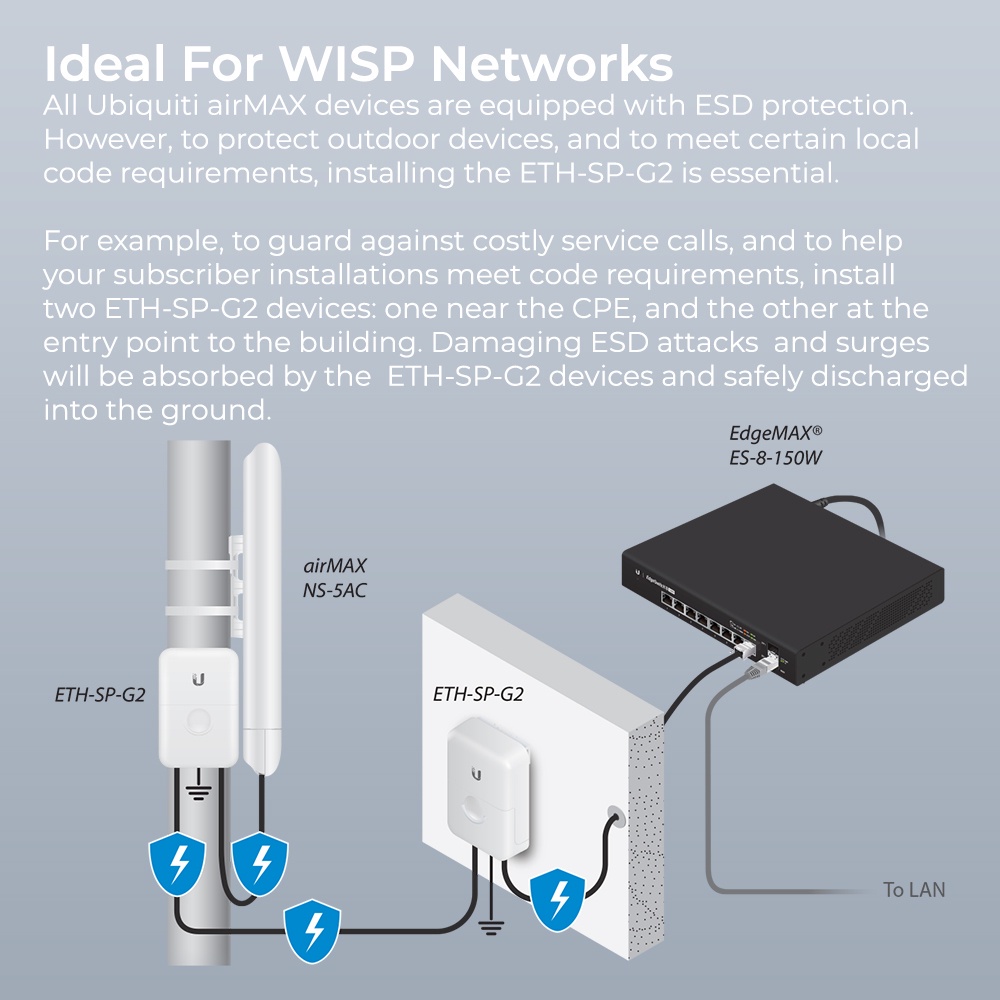 Ideal For WISP Networks
All Ubiquiti airMAX devices are equipped with ESD protection. However, to protect outdoor devices, and to meet certain local code requirements, installing the ETH-SP-G2 is essential.

For example, to guard against costly service calls, and to help your subscriber installations meet code requirements, install two ETH-SP-G2 devices: one near the CPE, and the other at the entry point to the building. Damaging ESD attacks and surges will be absorbed by the ETH-SP-G2 devices and safely discharged into the ground.

EdgeMAX®
ES-8-150W

airMAX
NS-5AC

ETH-SP-G2

ETH-SP-G2

To LAN