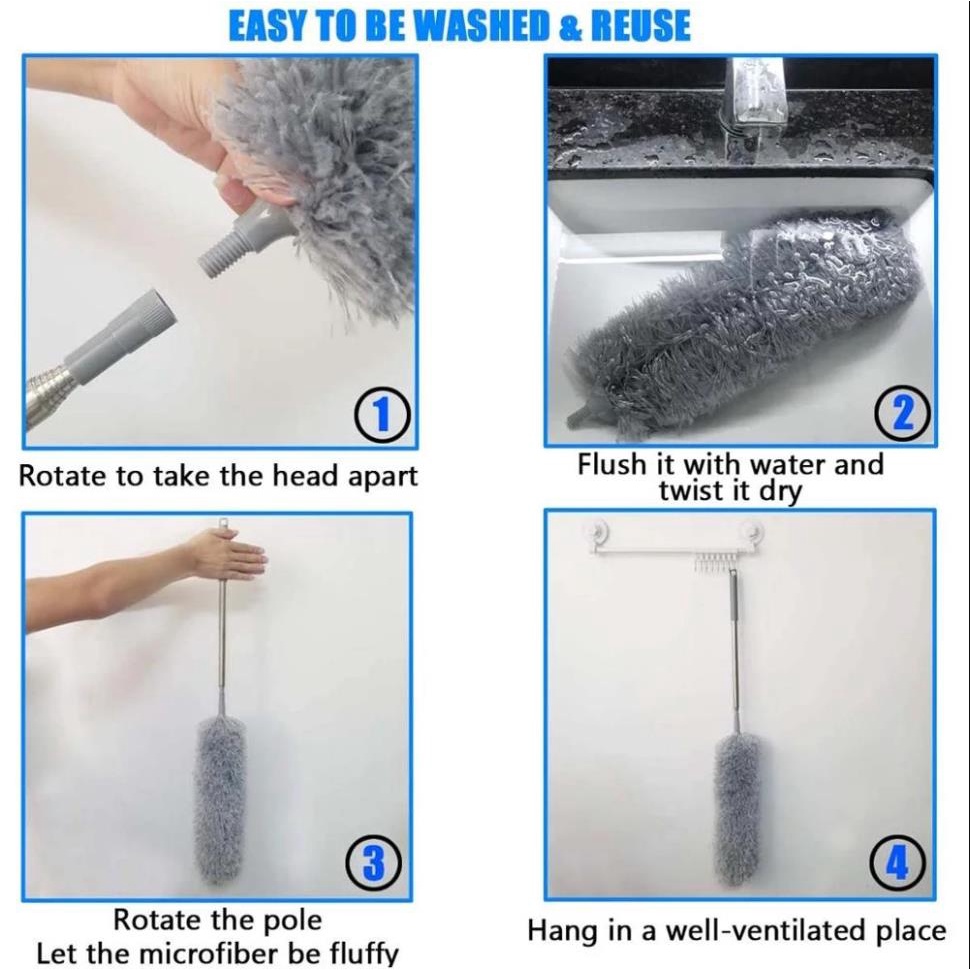 EASY TO BE WASHED & REUSE

1

Rotate to take the head apart

2

Flush it with water and twist it dry

3

Rotate the pole
Let the microfiber be fluffy

4

Hang in a well-ventilated place