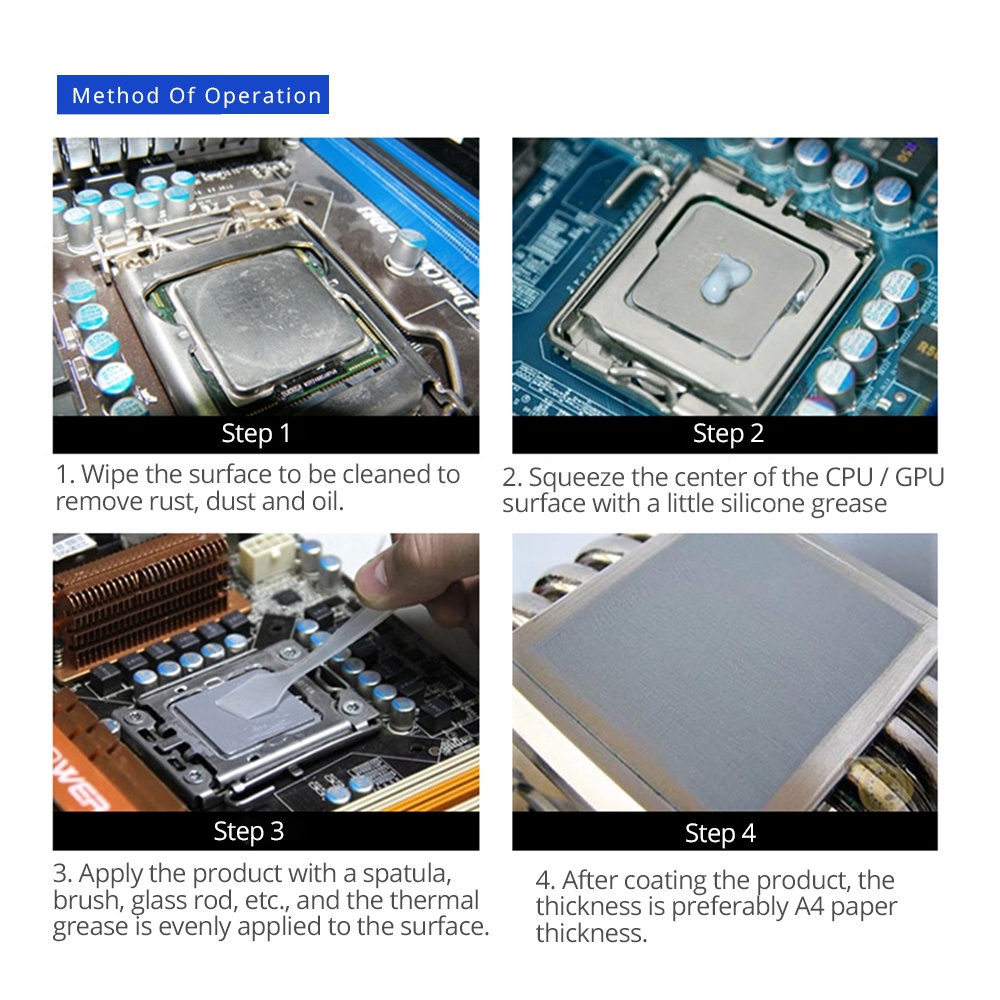 Method Of Operation

Step 1

1. Wipe the surface to be cleaned to remove rust, dust and oil.

Step 2

2. Squeeze the center of the CPU / GPU surface with a little silicone grease

Step 3

3. Apply the product with a spatula, brush, glass rod, etc., and the thermal grease is evenly applied to the surface.

Step 4

4. After coating the product, the thickness is preferably A4 paper thickness.