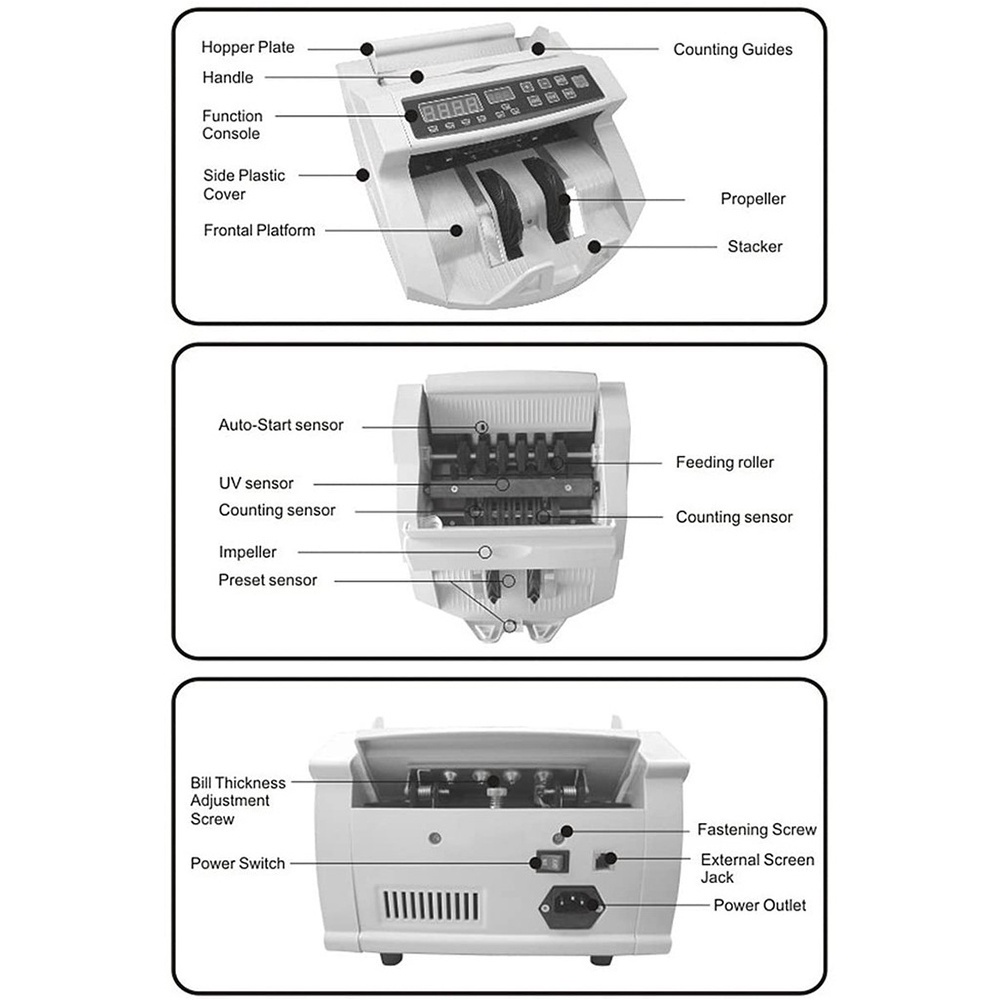 Hopper Plate
Handle
Function Console
Side Plastic Cover
Frontal Platform
Counting Guides
Propeller
Stacker

Auto-Start sensor
UV sensor
Counting sensor
Impeller
Preset sensor
Feeding roller
Counting sensor

Bill Thickness Adjustment Screw
Power Switch
Fastening Screw
External Screen Jack
Power Outlet