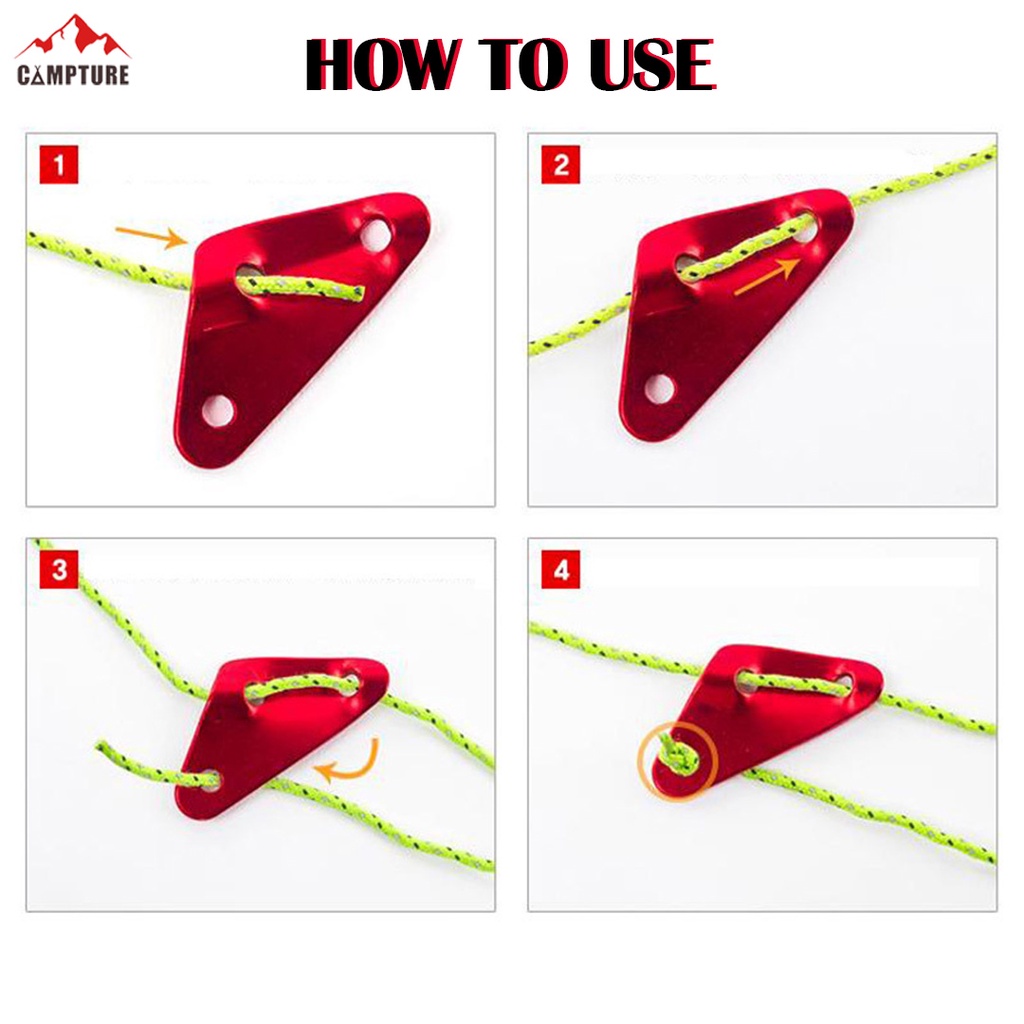 CAMPTURE

HOW TO USE

1

2

3

4