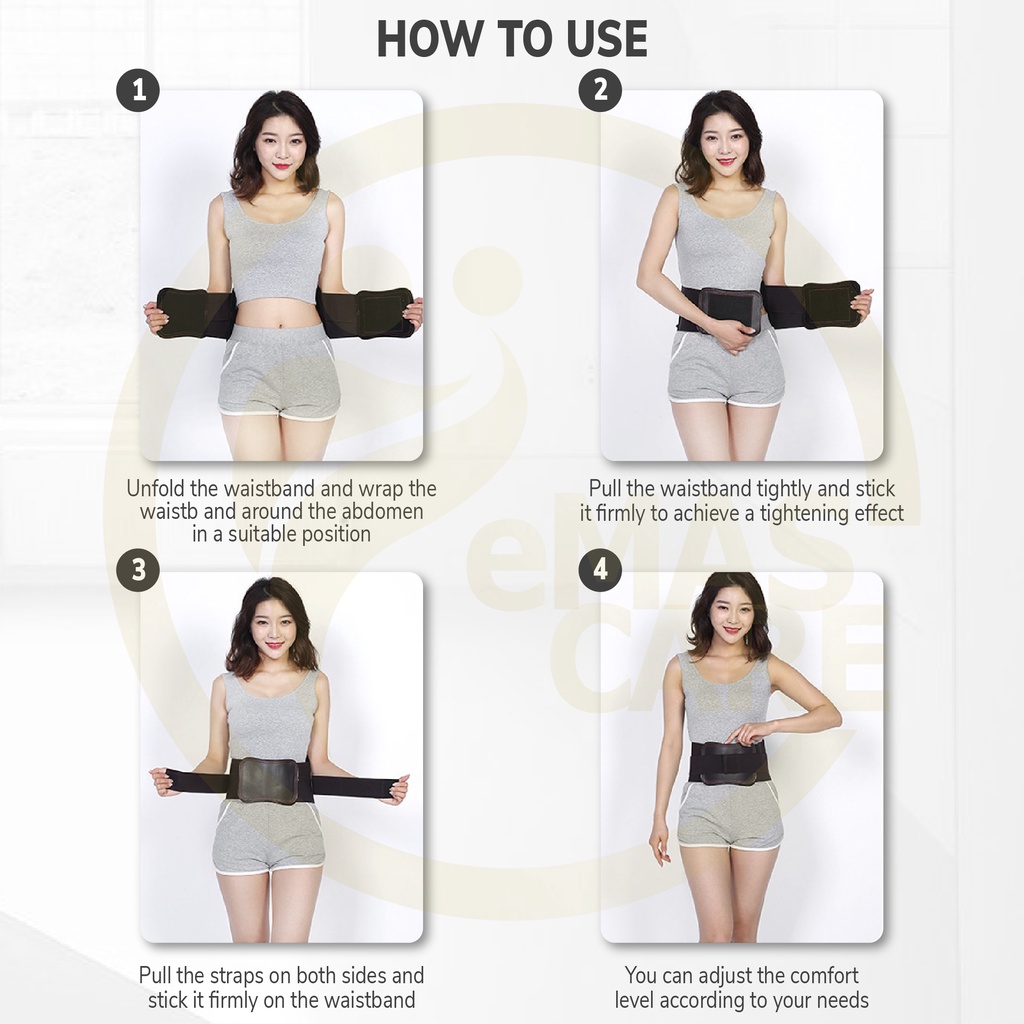 HOW TO USE

1

Unfold the waistband and wrap the waistb and around the abdomen in a suitable position

2

Pull the waistband tightly and stick it firmly to achieve a tightening effect

3

Pull the straps on both sides and stick it firmly on the waistband

4

You can adjust the comfort level according to your needs

eMAS CARE