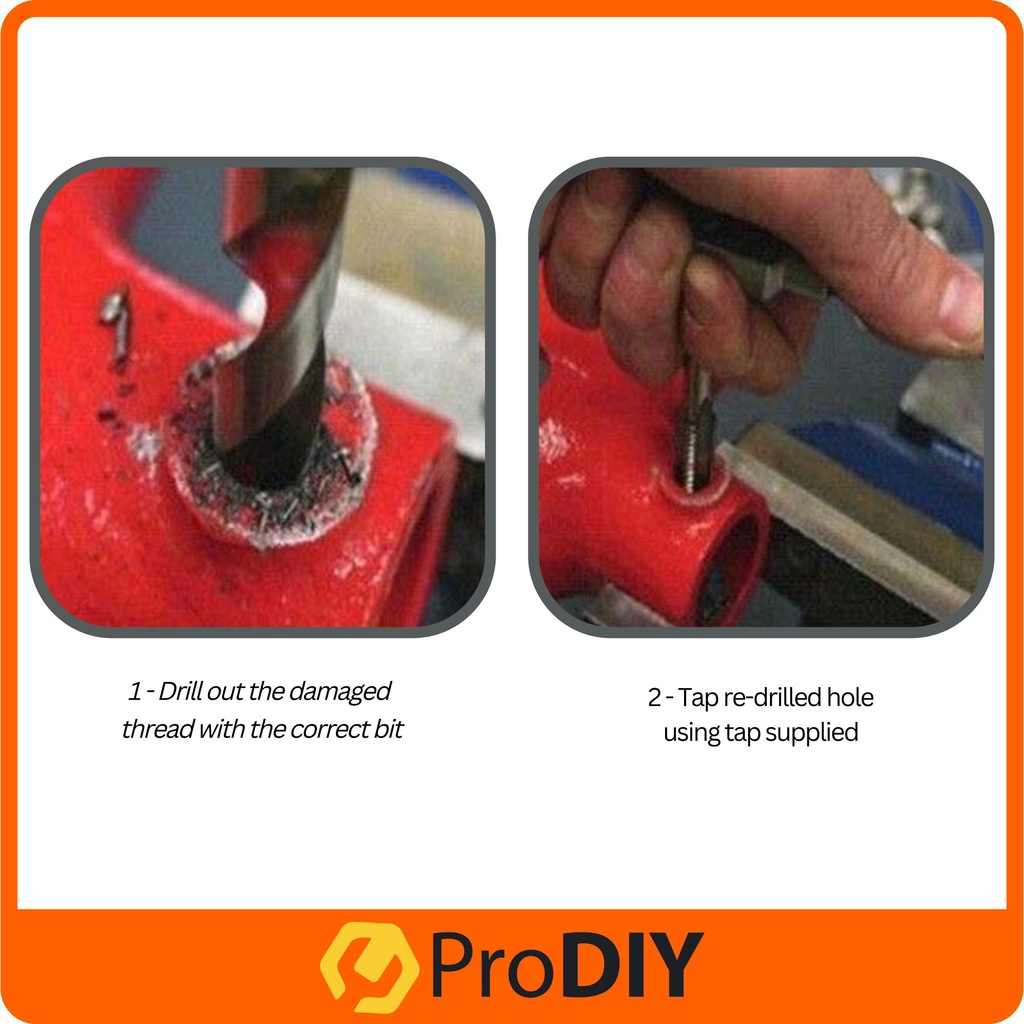 1 - Drill out the damaged thread with the correct bit

2 - Tap re-drilled hole using tap supplied

ProDIY