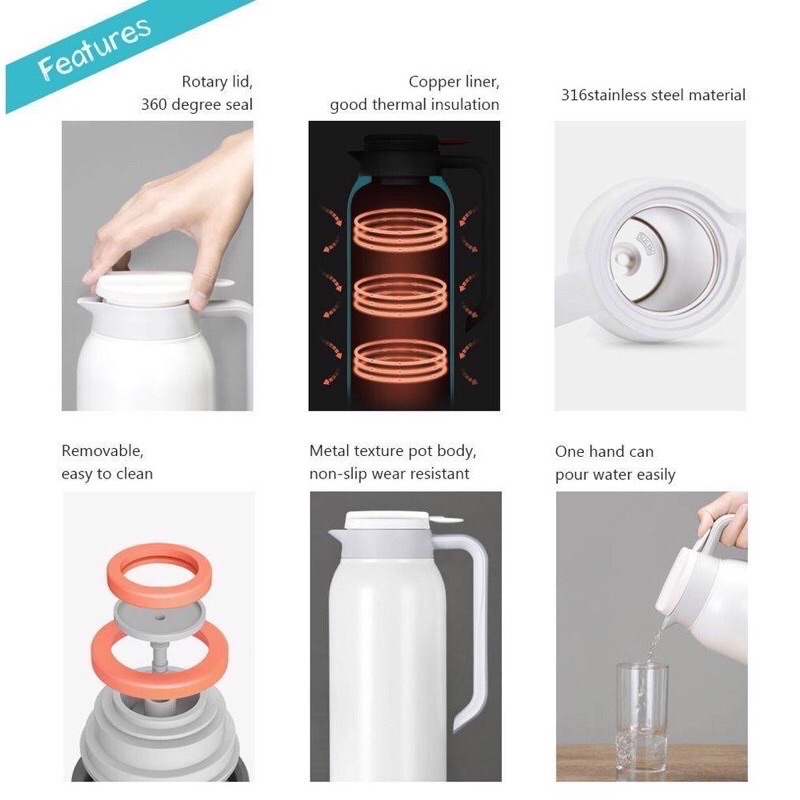 Features

Rotary lid,
360 degree seal

Copper liner,
good thermal insulation

316stainless steel material

Removable,
easy to clean

Metal texture pot body,
non-slip wear resistant

One hand can
pour water easily