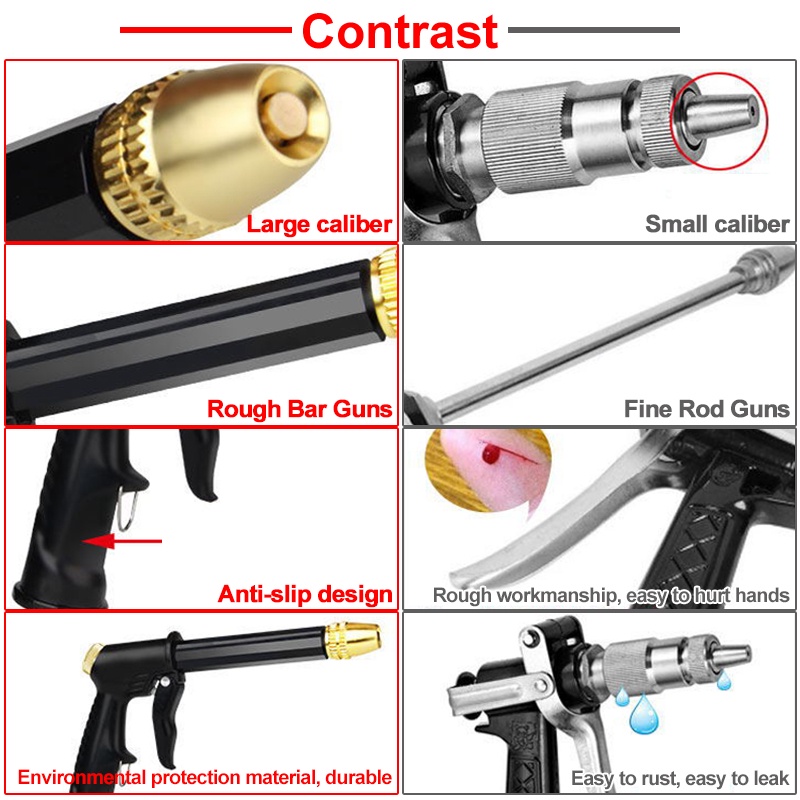 Contrast

Large caliber

Small caliber

Rough Bar Guns

Fine Rod Guns

Anti-slip design

Rough workmanship, easy to hurt hands

Environmental protection material, durable

Easy to rust, easy to leak